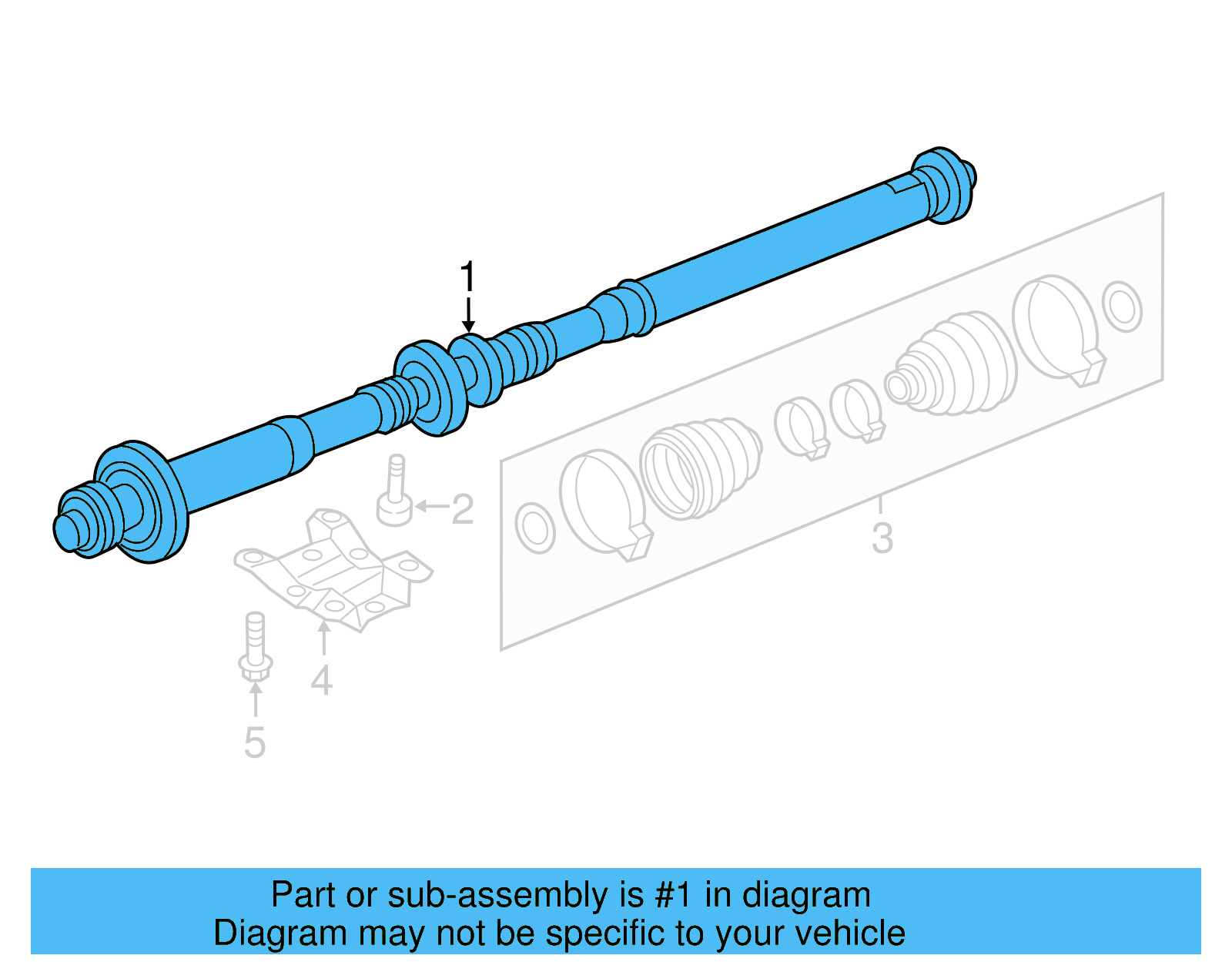 1
2
3
4
5

Part or sub-assembly is #1 in diagram
Diagram may not be specific to your vehicle