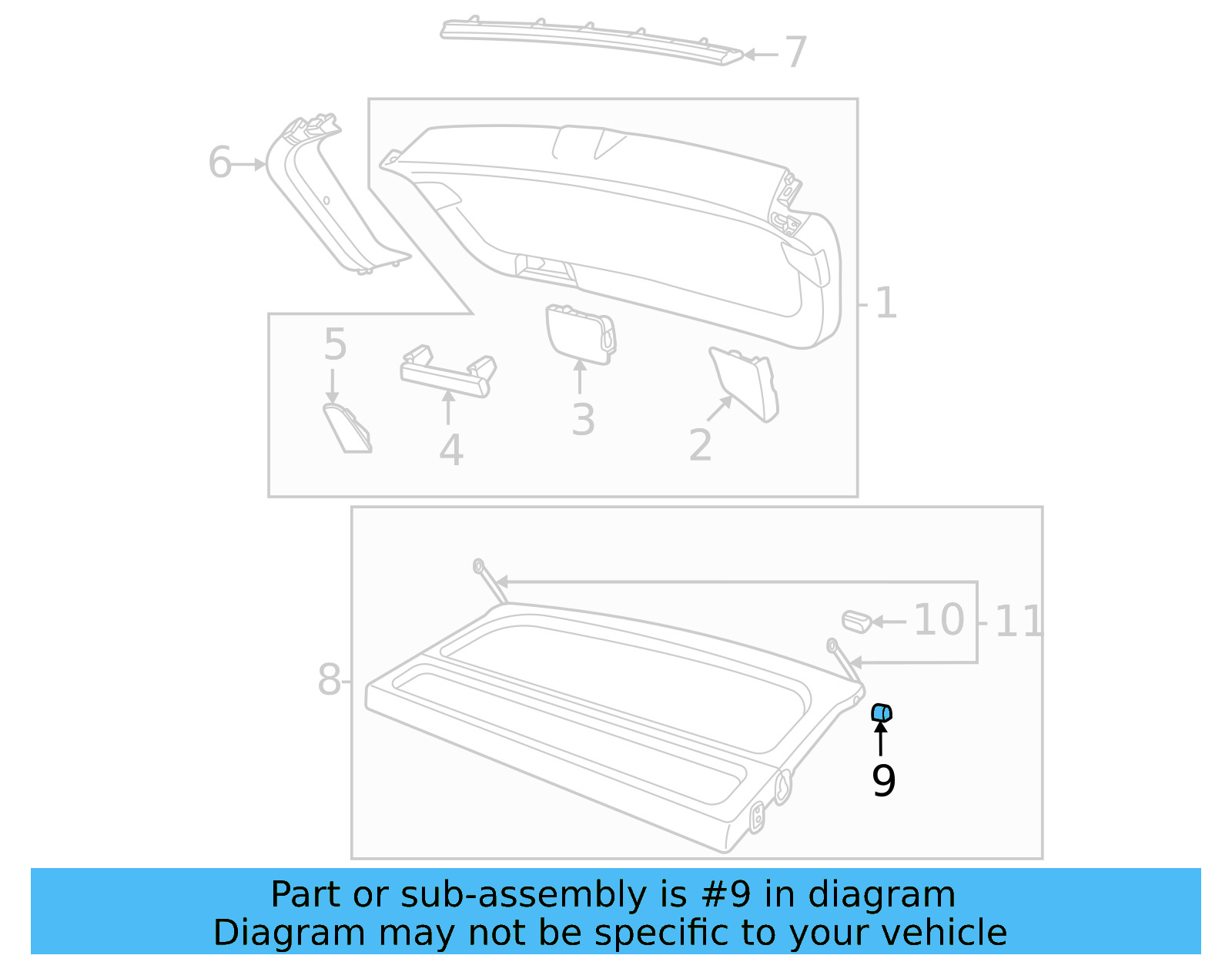 7
6
1
5
4
3
2
10
11
8
9

Part or sub-assembly is #9 in diagram
Diagram may not be specific to your vehicle