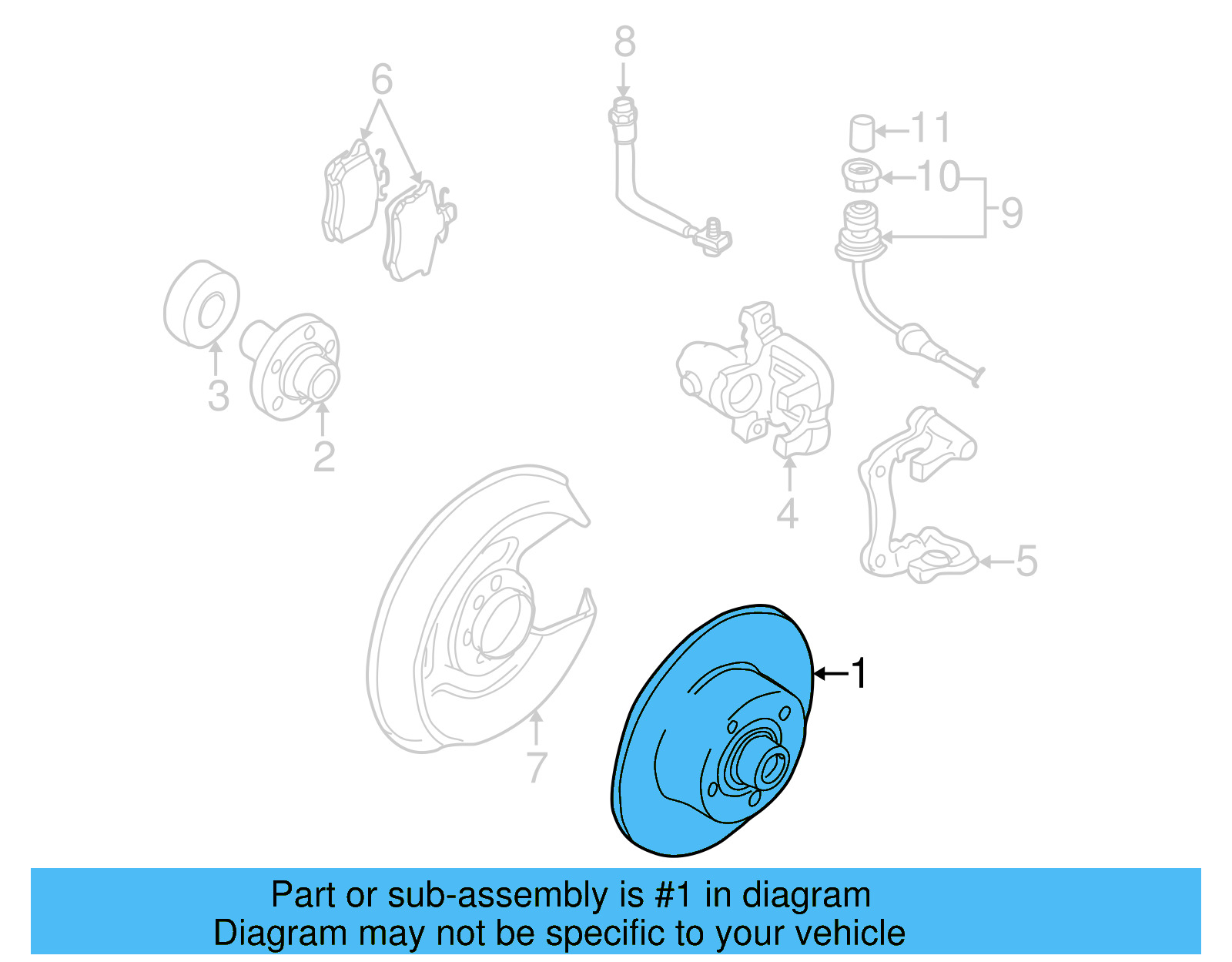 8
6
11
10
9
3
2
4
5
7
1

Part or sub-assembly is #1 in diagram
Diagram may not be specific to your vehicle