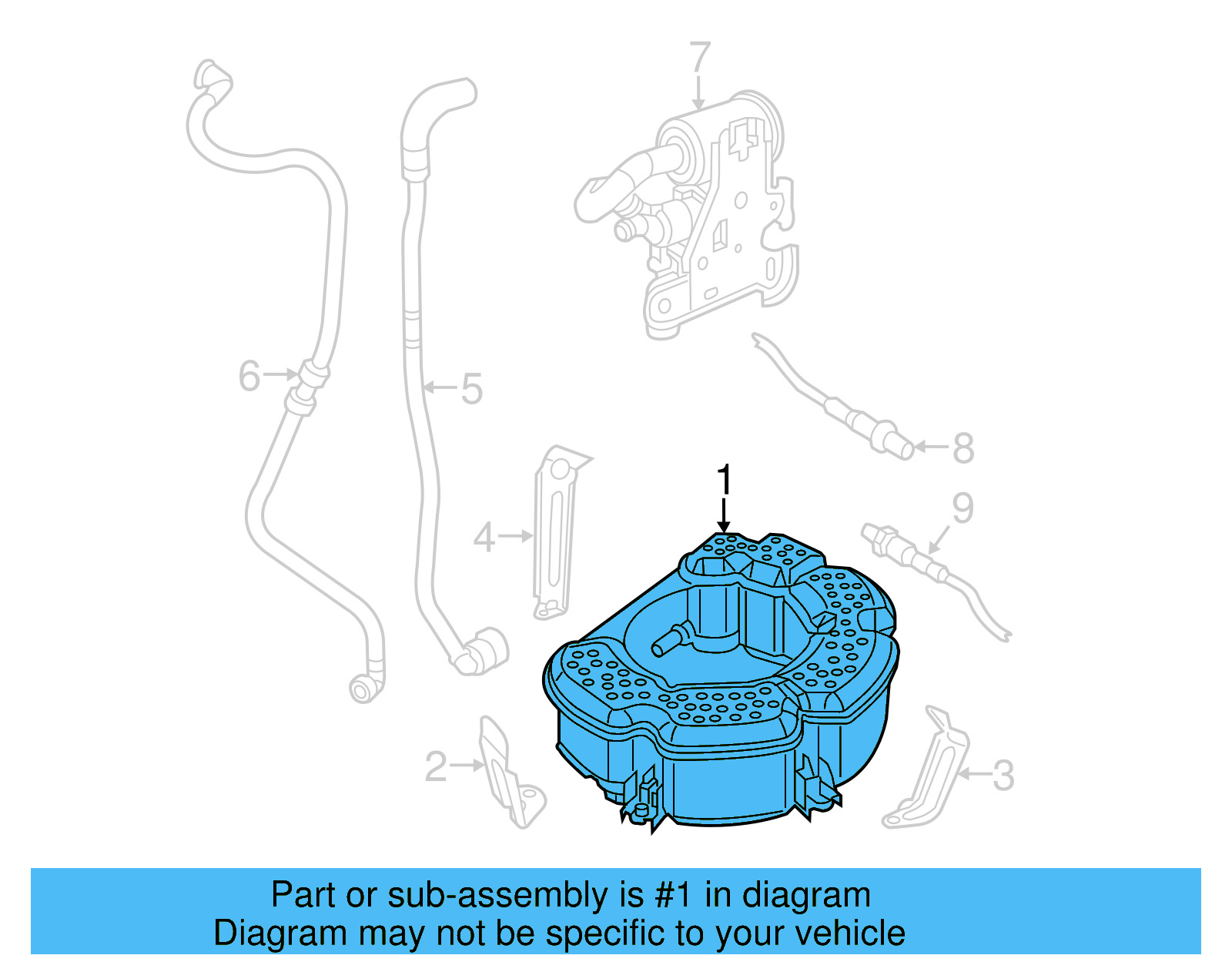 7
6
5
8
1
9
4
2
3

Part or sub-assembly is #1 in diagram
Diagram may not be specific to your vehicle