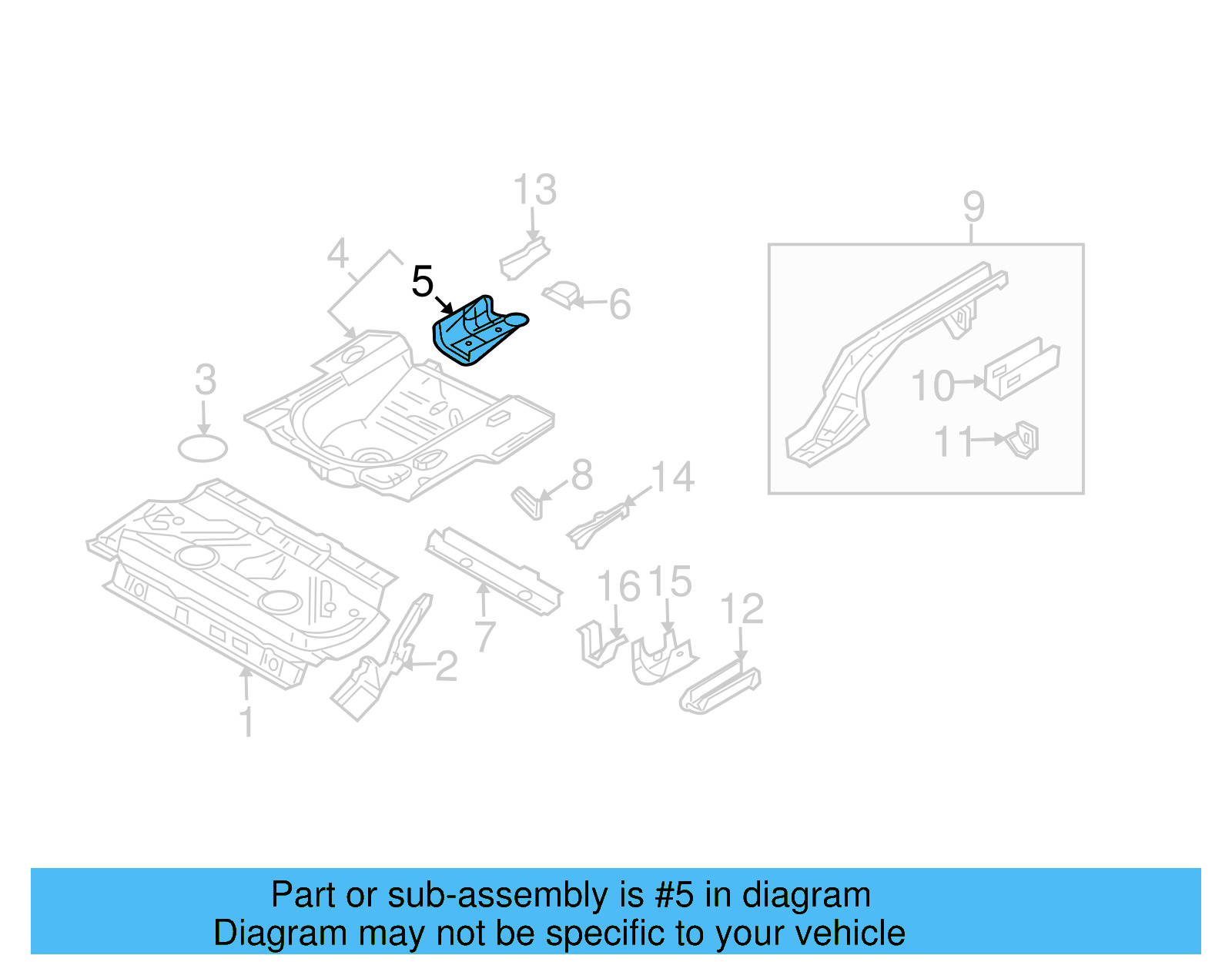 13
9
4
5
6
3
10
11
8
14
16
15
12
7
2
1

Part or sub-assembly is #5 in diagram
Diagram may not be specific to your vehicle