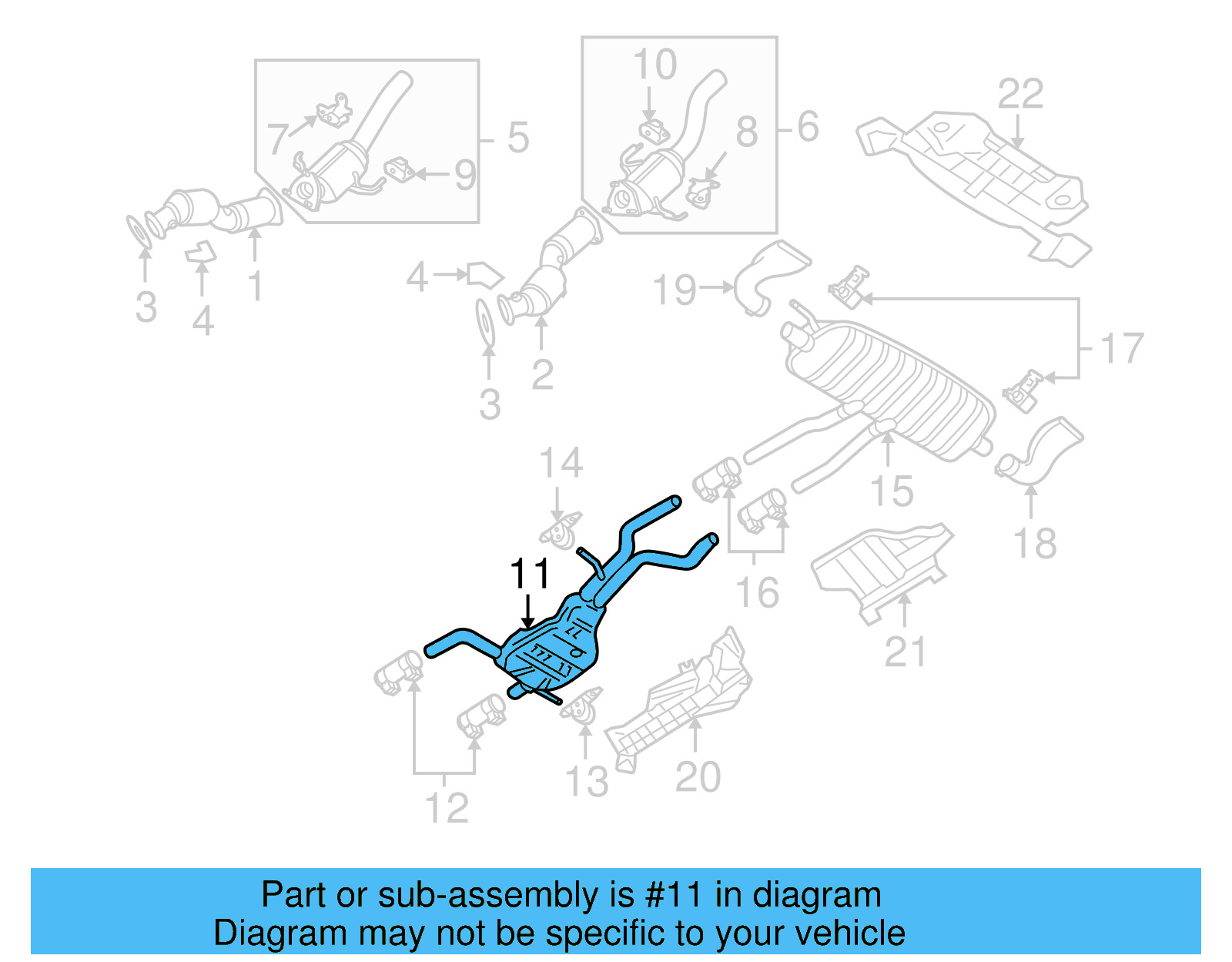 10
22
7
5
8
6
9
3
4
1
4
19
17
3
2
14
15
18
11
16
21
12
13
20

Part or sub-assembly is #11 in diagram
Diagram may not be specific to your vehicle