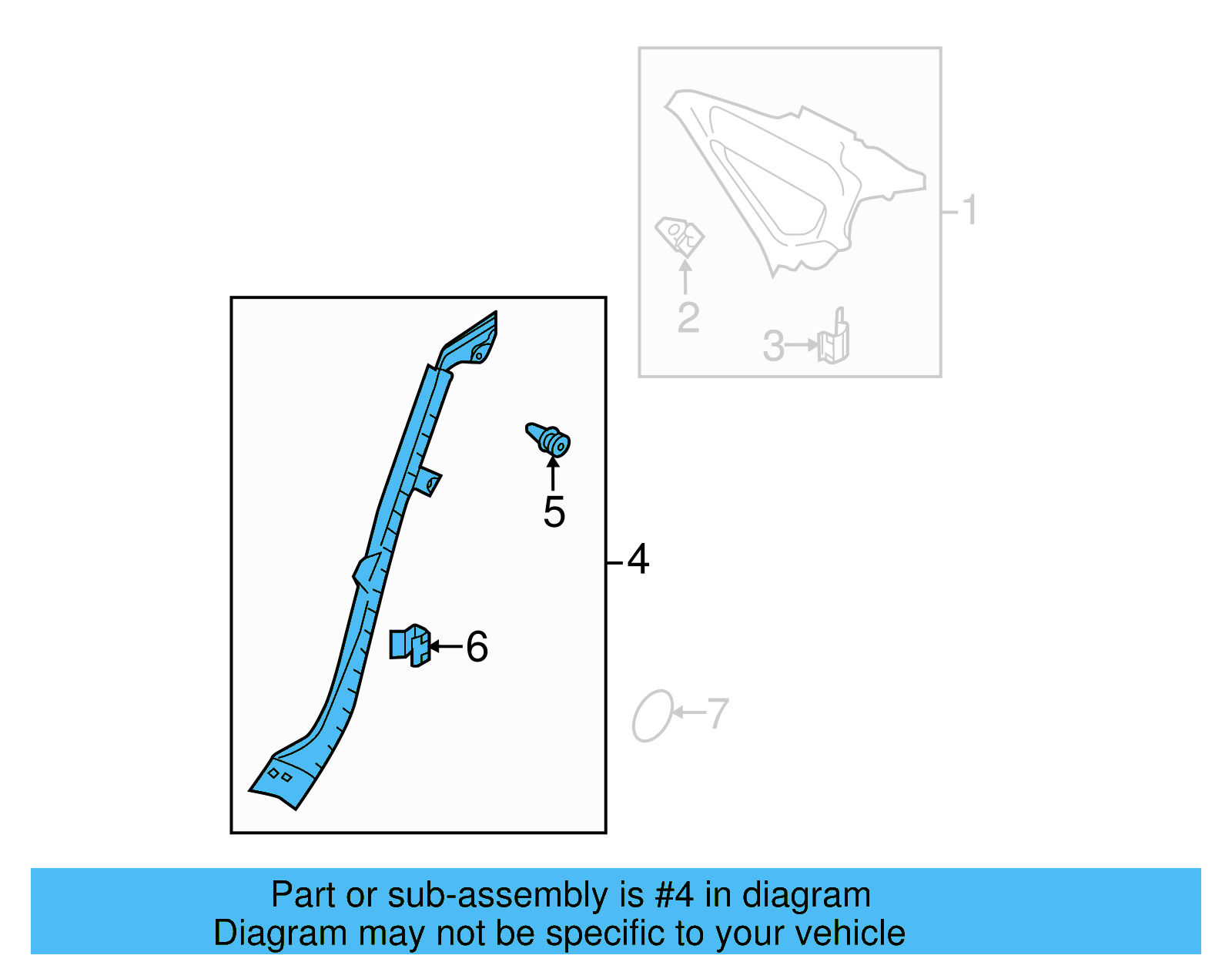 1
2
3
5
4
6
7
Part or sub-assembly is #4 in diagram
Diagram may not be specific to your vehicle