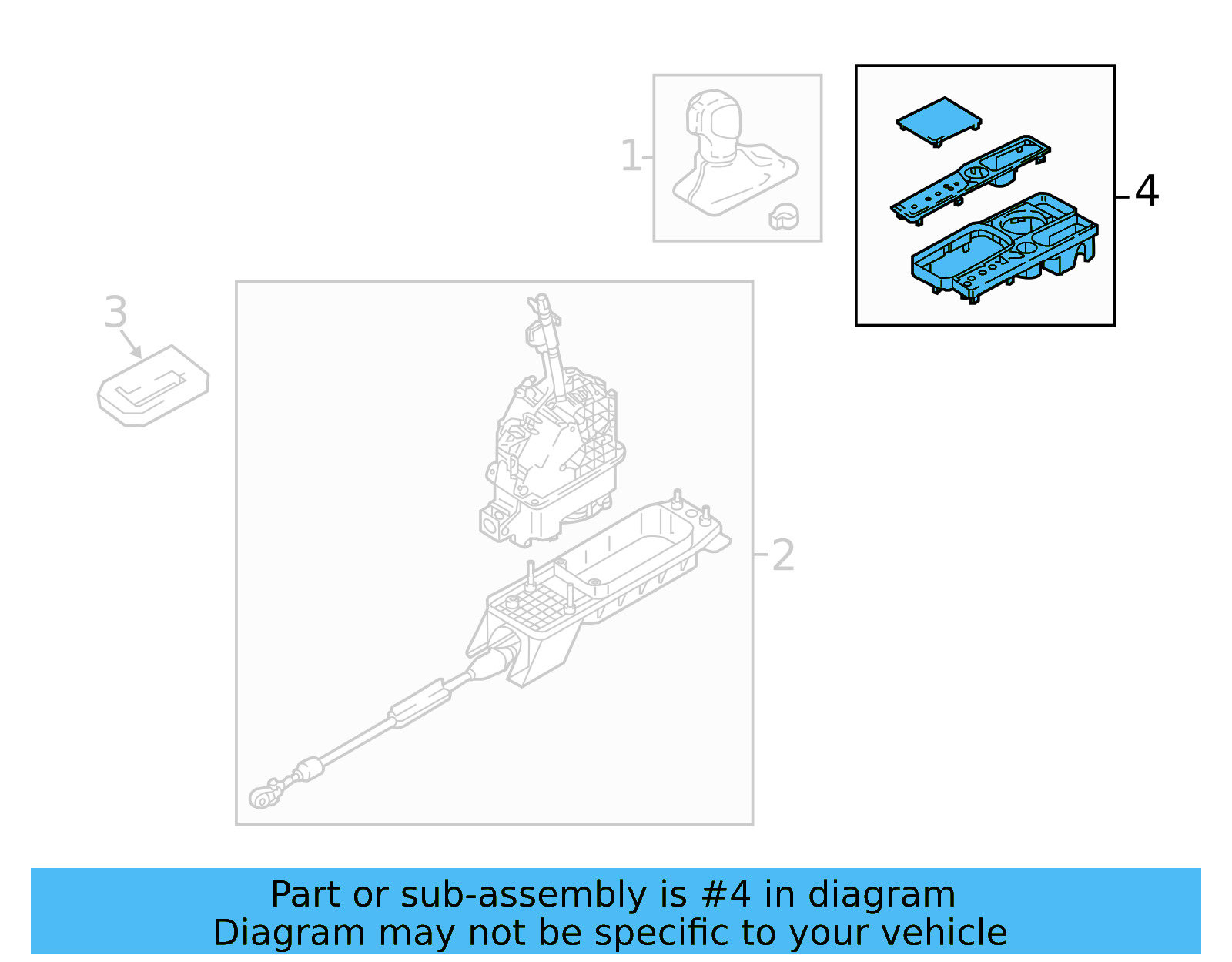 1
4
3
2
Part or sub-assembly is #4 in diagram
Diagram may not be specific to your vehicle