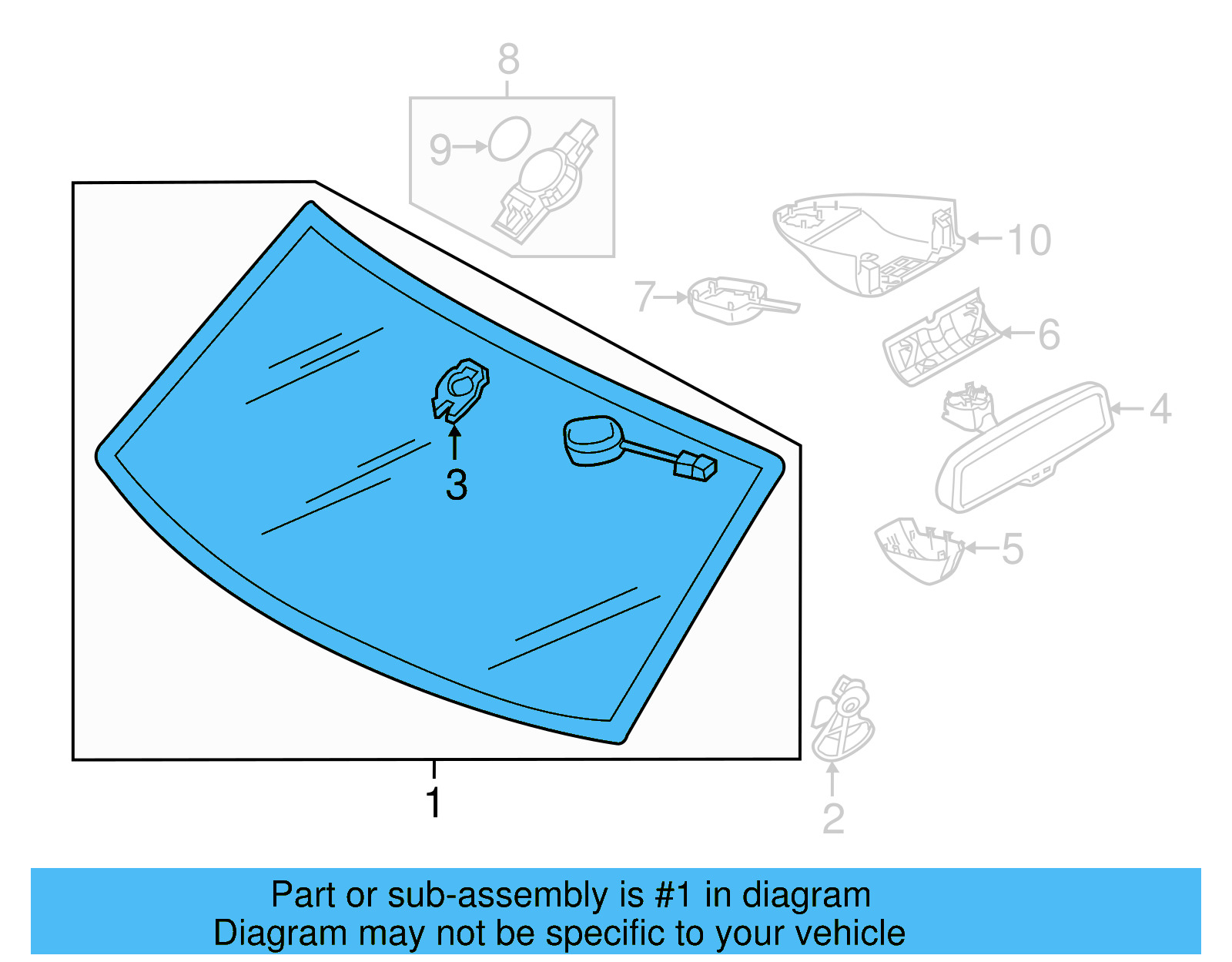 8
9
10
7
6
4
3
5
1
2

Part or sub-assembly is #1 in diagram
Diagram may not be specific to your vehicle