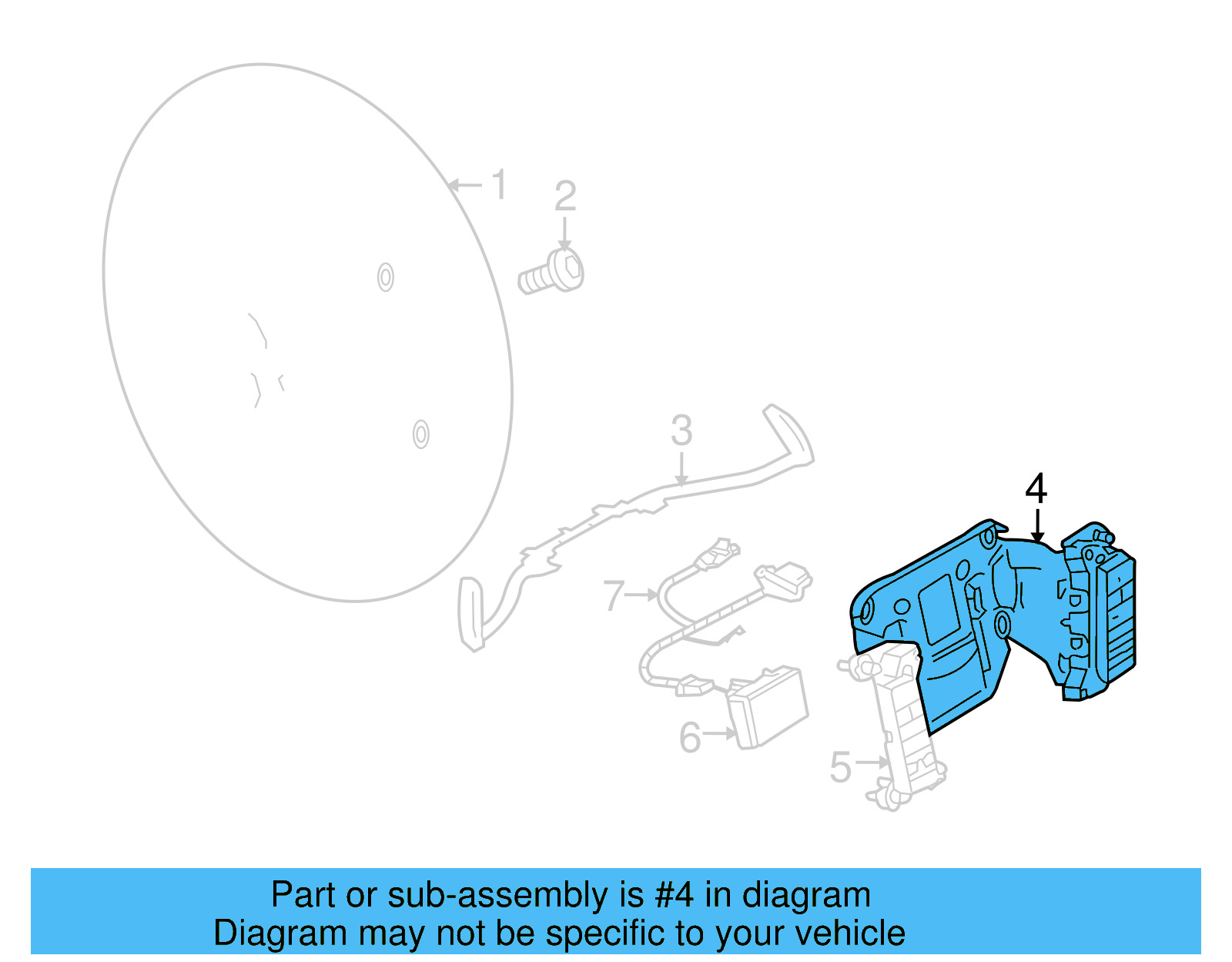 1
2
3
4
7
6
5

Part or sub-assembly is #4 in diagram
Diagram may not be specific to your vehicle