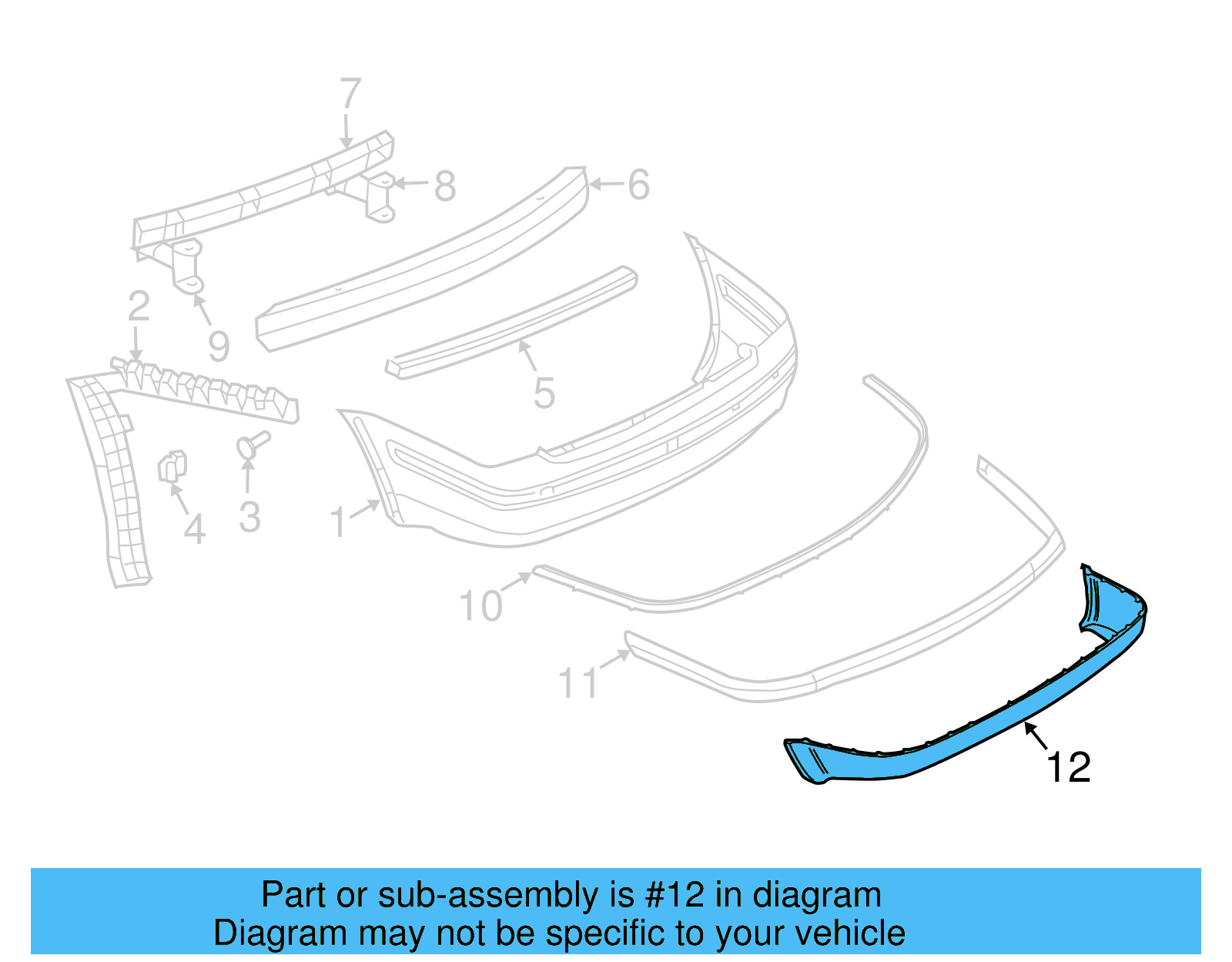 7
8
6
2
9
5
4
3
1
10
11
12

Part or sub-assembly is #12 in diagram
Diagram may not be specific to your vehicle