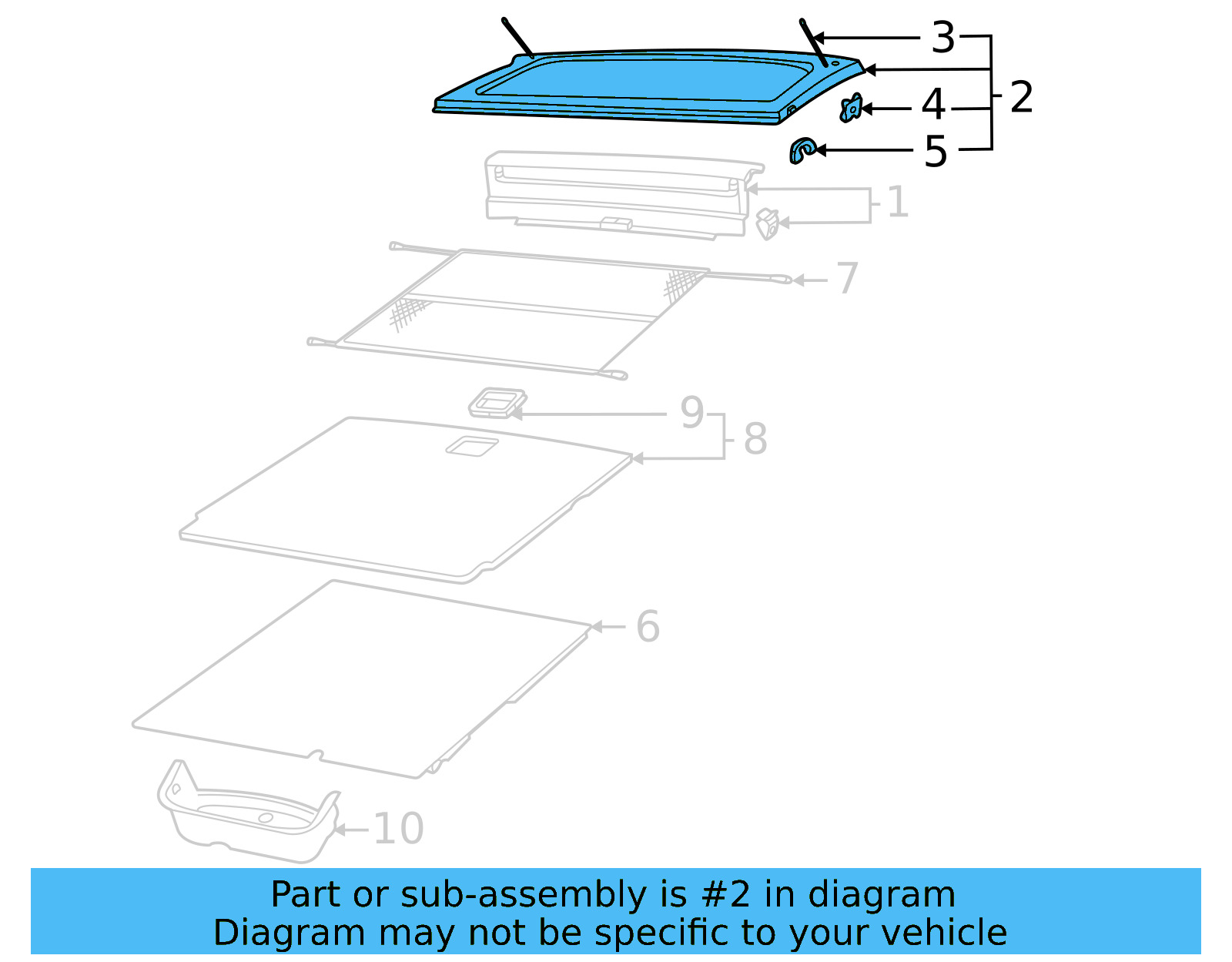 3
2
4
5
1
7
9
8
6
10

Part or sub-assembly is #2 in diagram
Diagram may not be specific to your vehicle