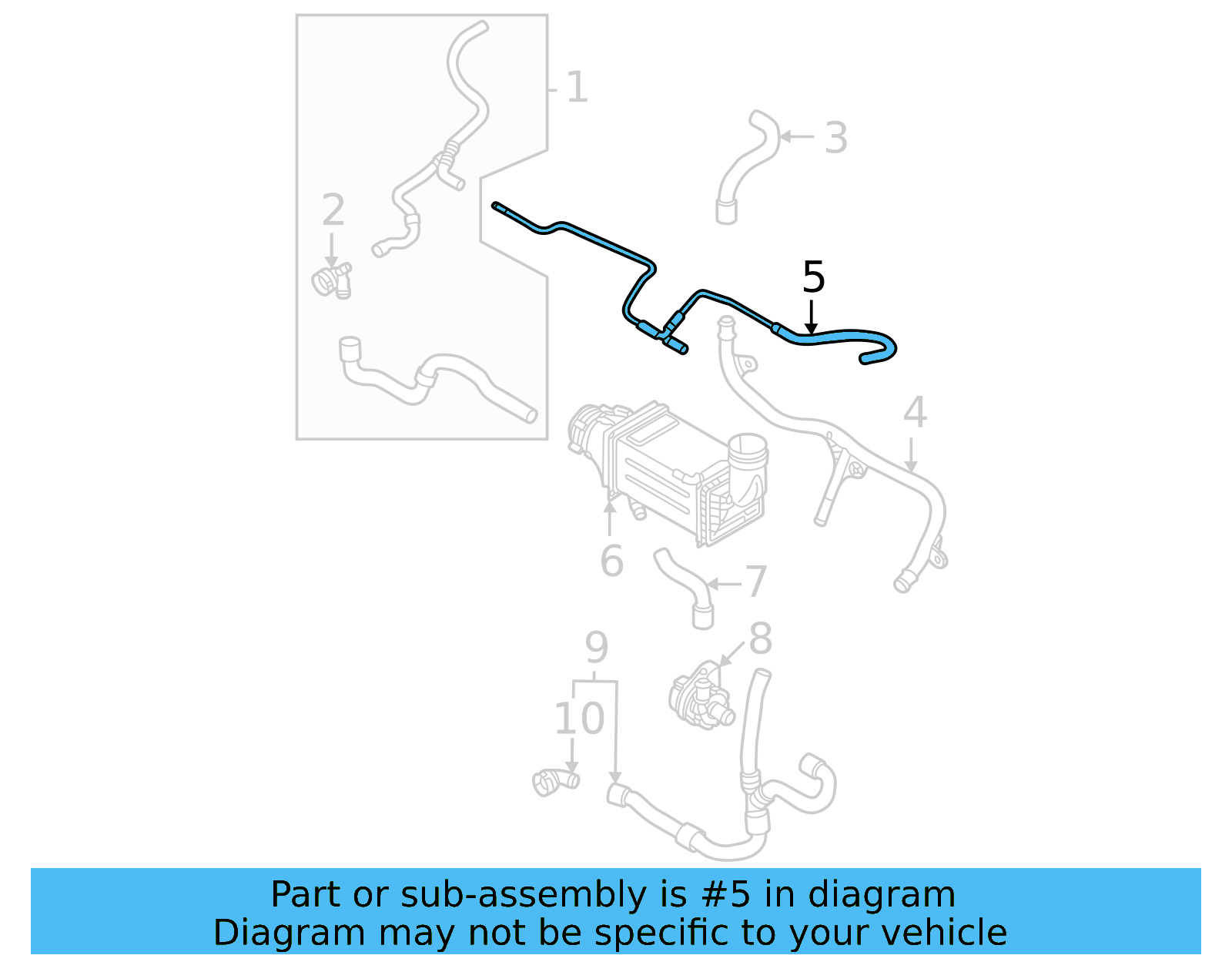 1
2
3
5
4
6
7
8
9
10

Part or sub-assembly is #5 in diagram
Diagram may not be specific to your vehicle