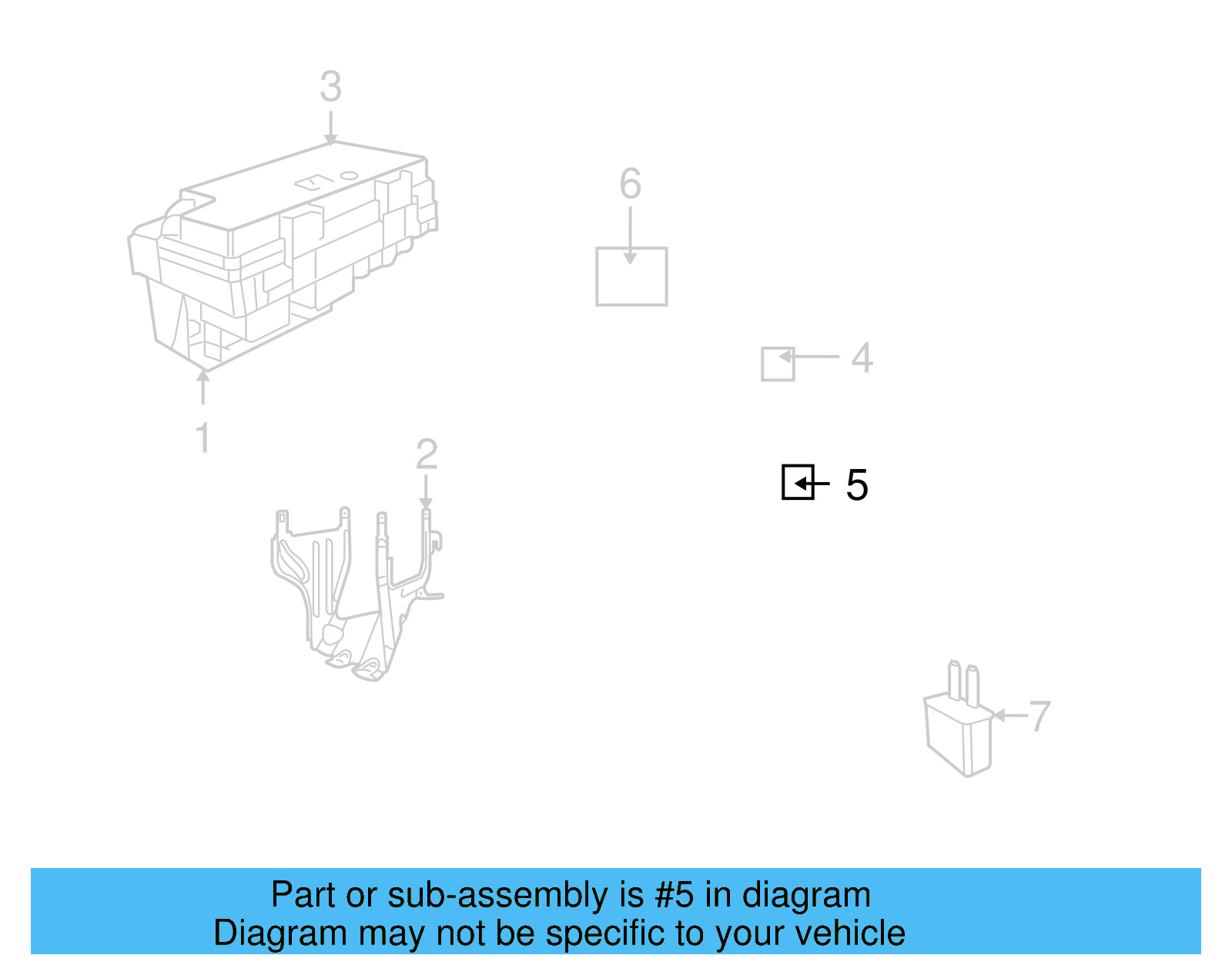 3

6

4

1

2

5

7

Part or sub-assembly is #5 in diagram
Diagram may not be specific to your vehicle