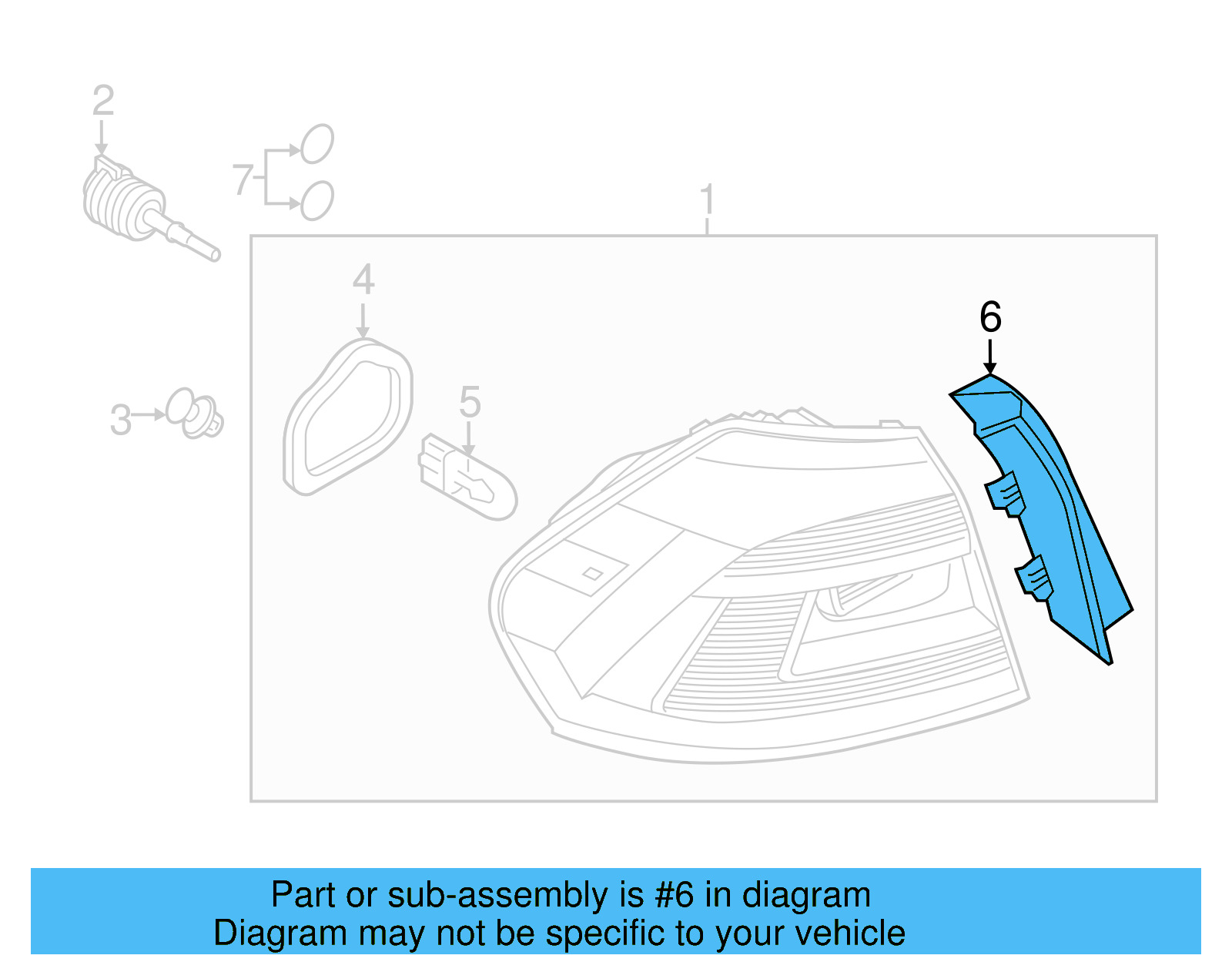 2
7
1
4
3
5
6

Part or sub-assembly is #6 in diagram
Diagram may not be specific to your vehicle