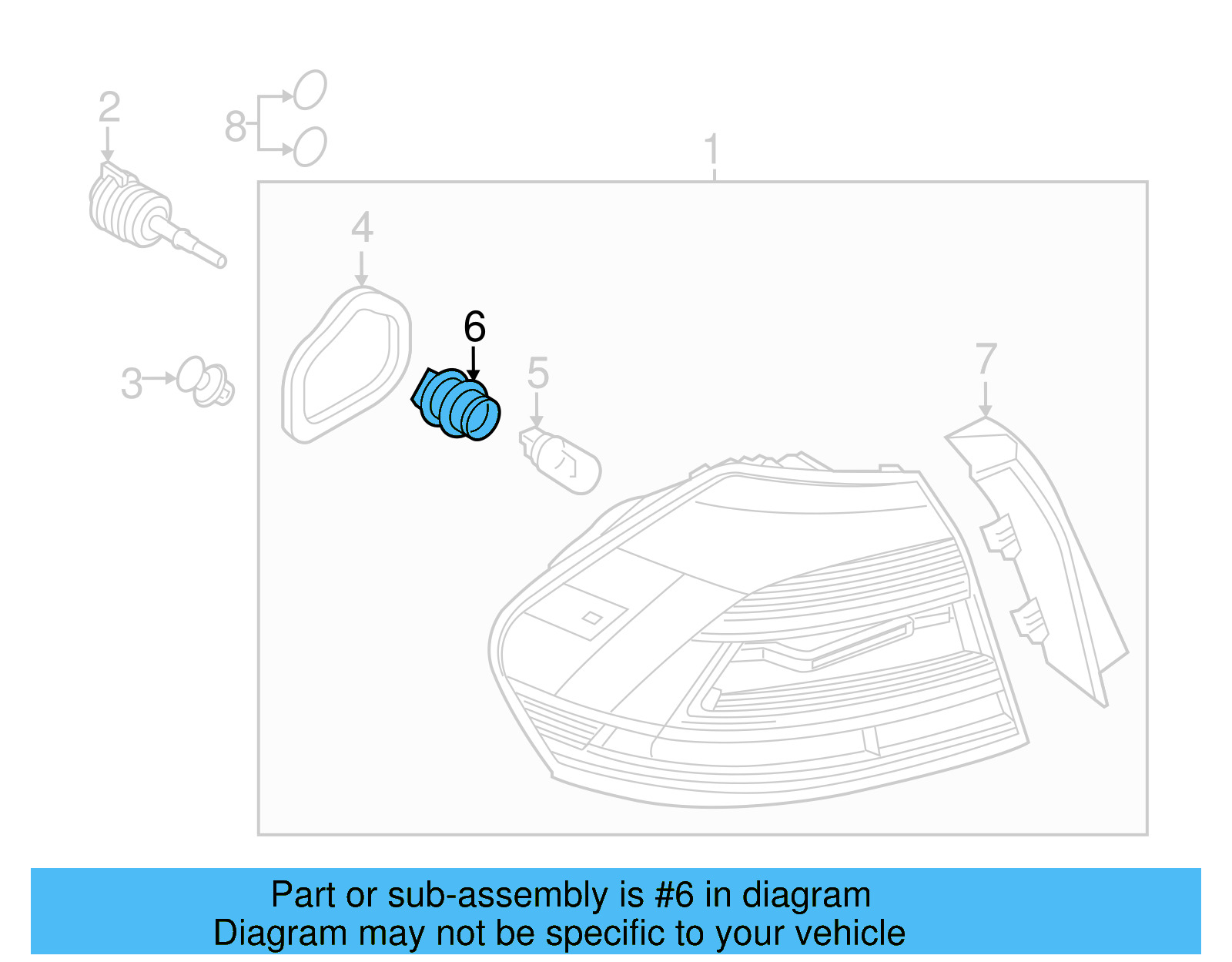 2
8
1
4
6
3
5
7

Part or sub-assembly is #6 in diagram
Diagram may not be specific to your vehicle