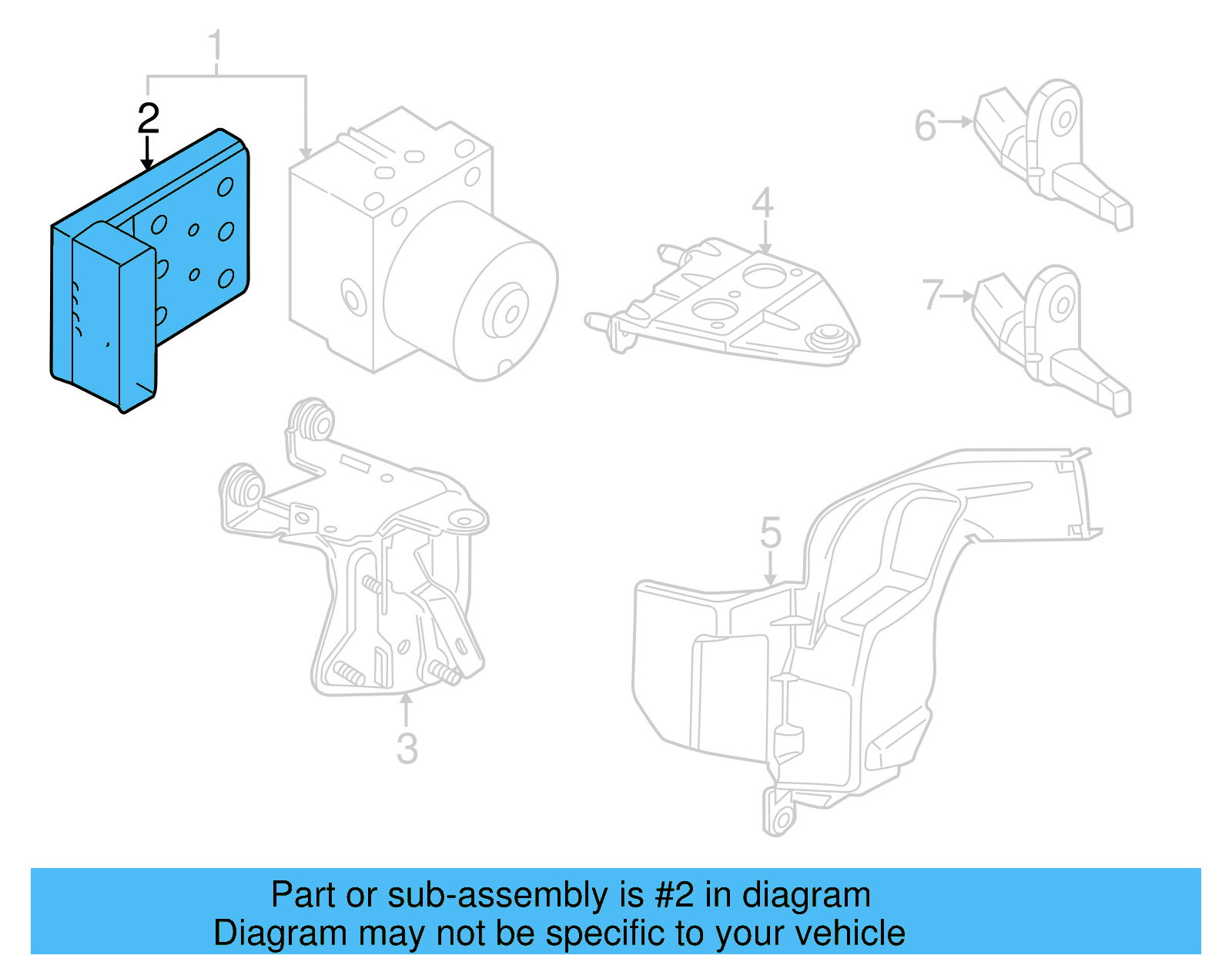 1
2
6
4
7
5
3

Part or sub-assembly is #2 in diagram
Diagram may not be specific to your vehicle