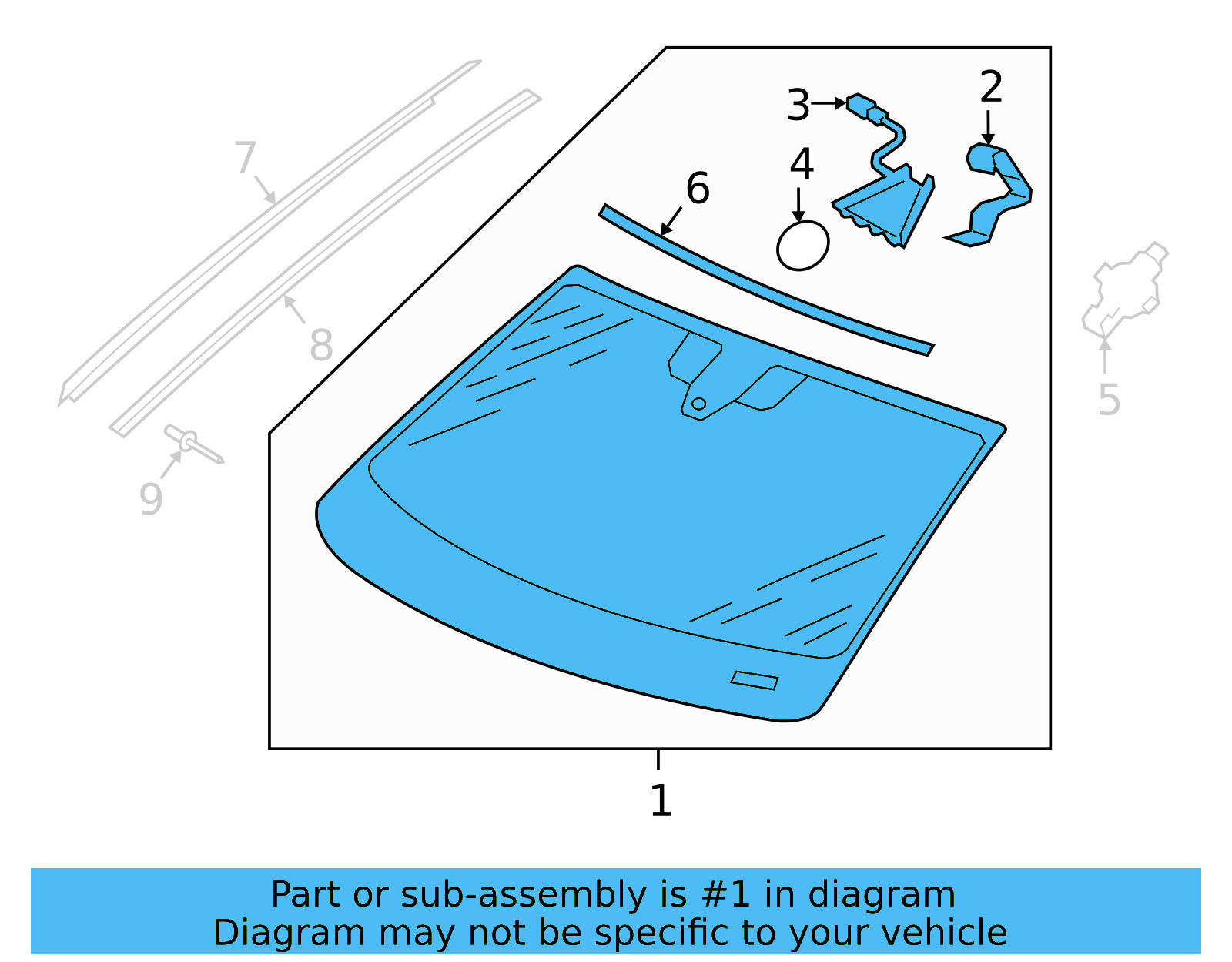 7
8
9
3
2
4
6
5
1

Part or sub-assembly is #1 in diagram
Diagram may not be specific to your vehicle