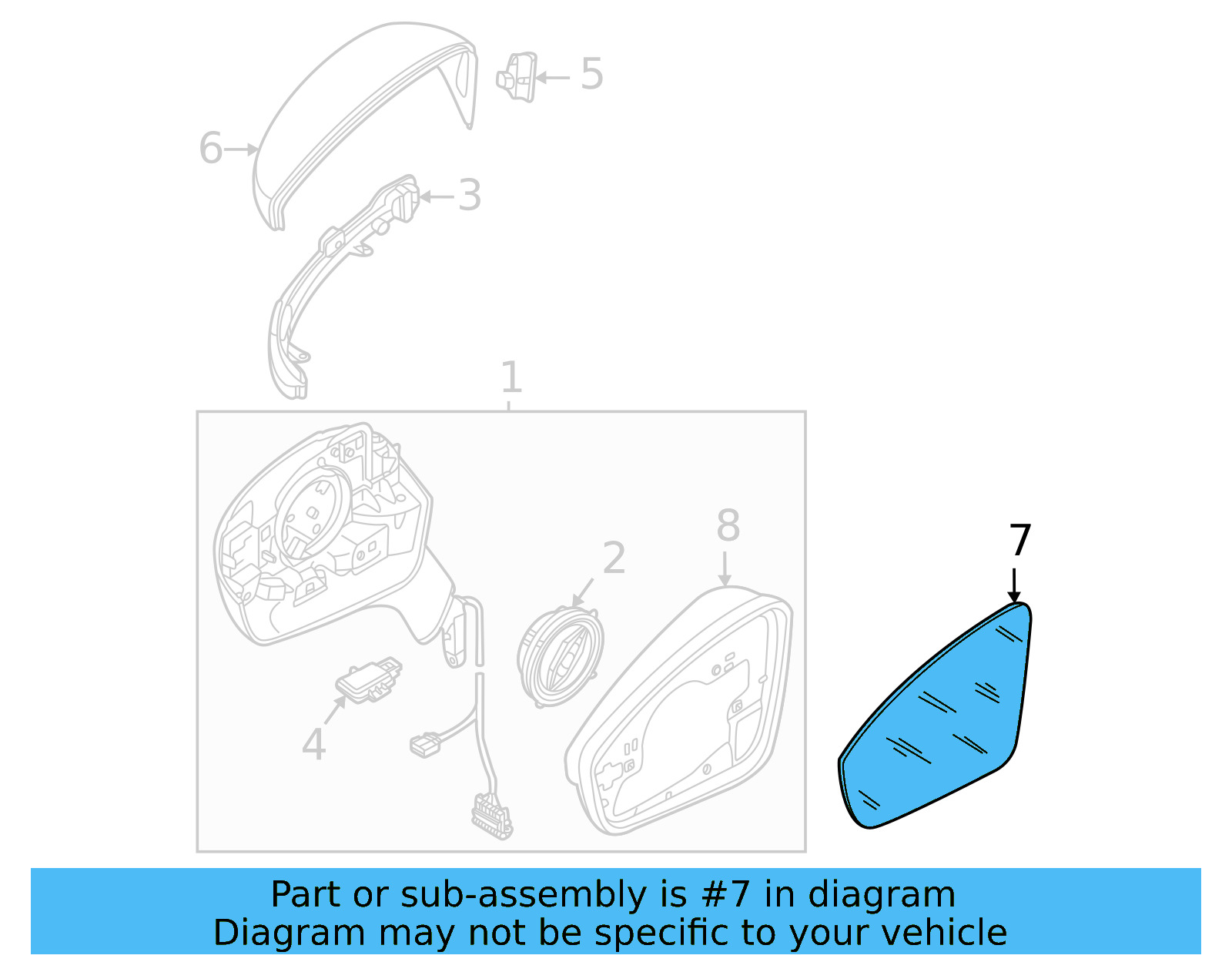 5
6
3
1
8
2
7
4

Part or sub-assembly is #7 in diagram
Diagram may not be specific to your vehicle