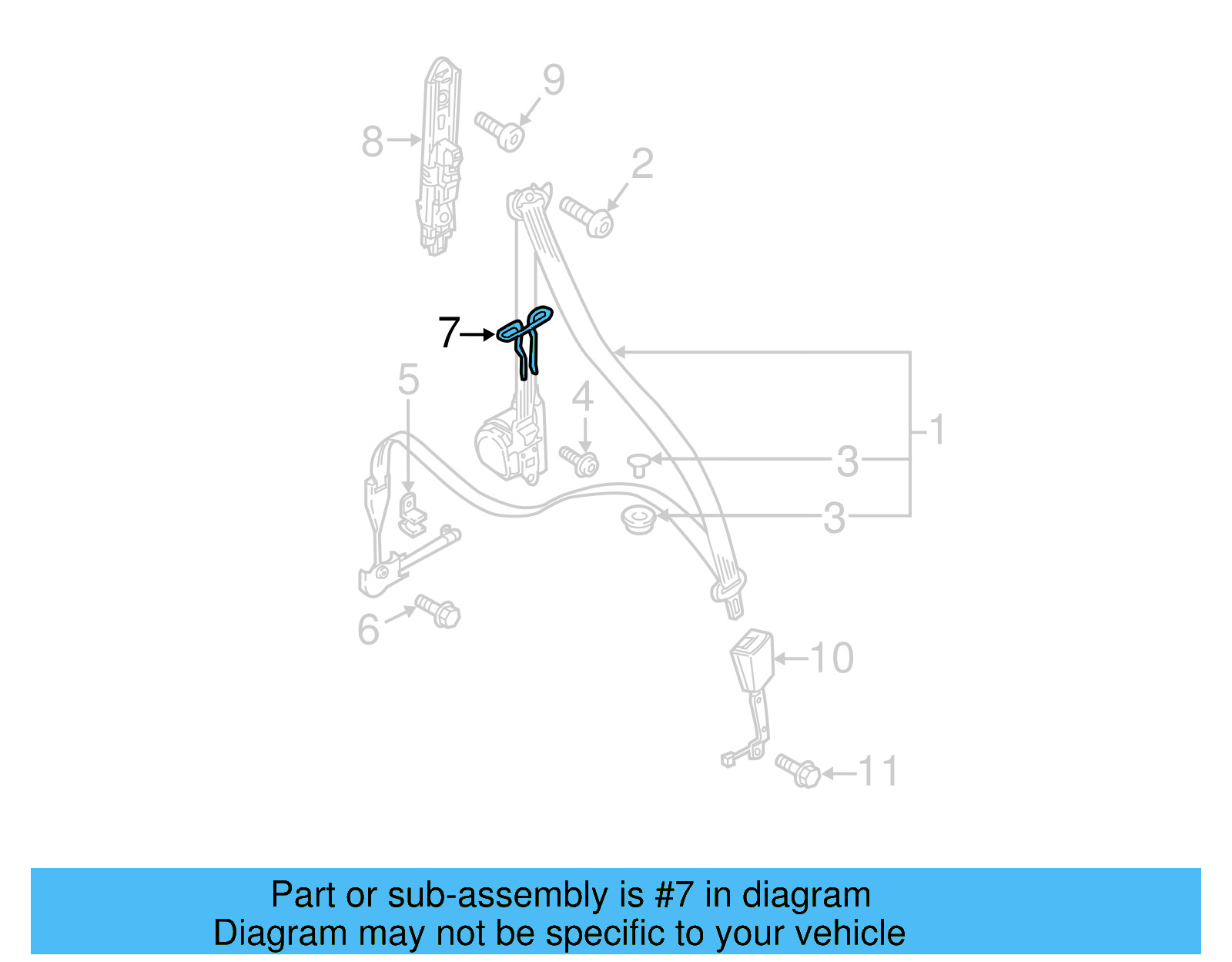 9
8
2
7
5
4
1
3
3
6
10
11

Part or sub-assembly is #7 in diagram
Diagram may not be specific to your vehicle