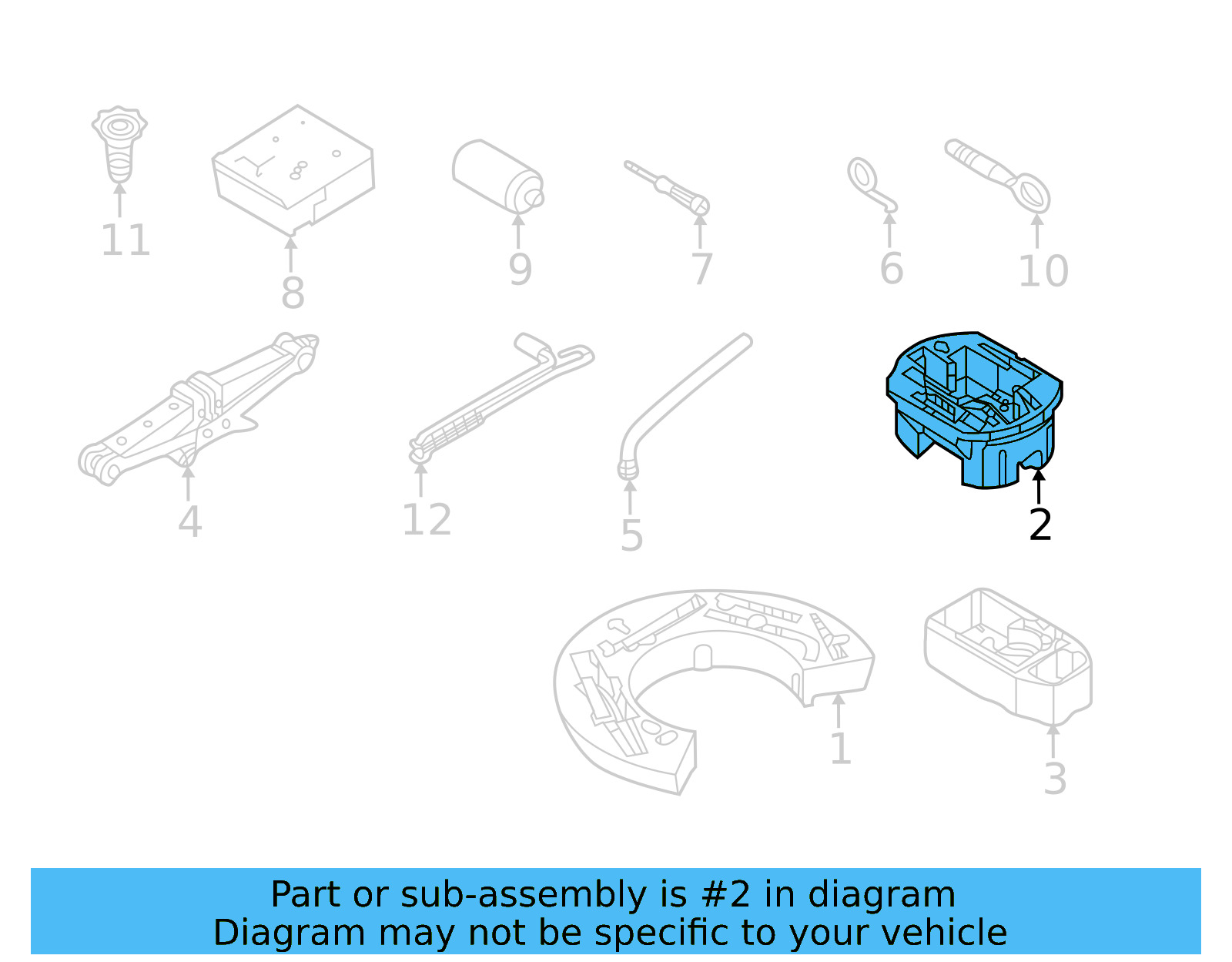 11
8
9
7
6
10
4
12
5
2
1
3

Part or sub-assembly is #2 in diagram
Diagram may not be specific to your vehicle