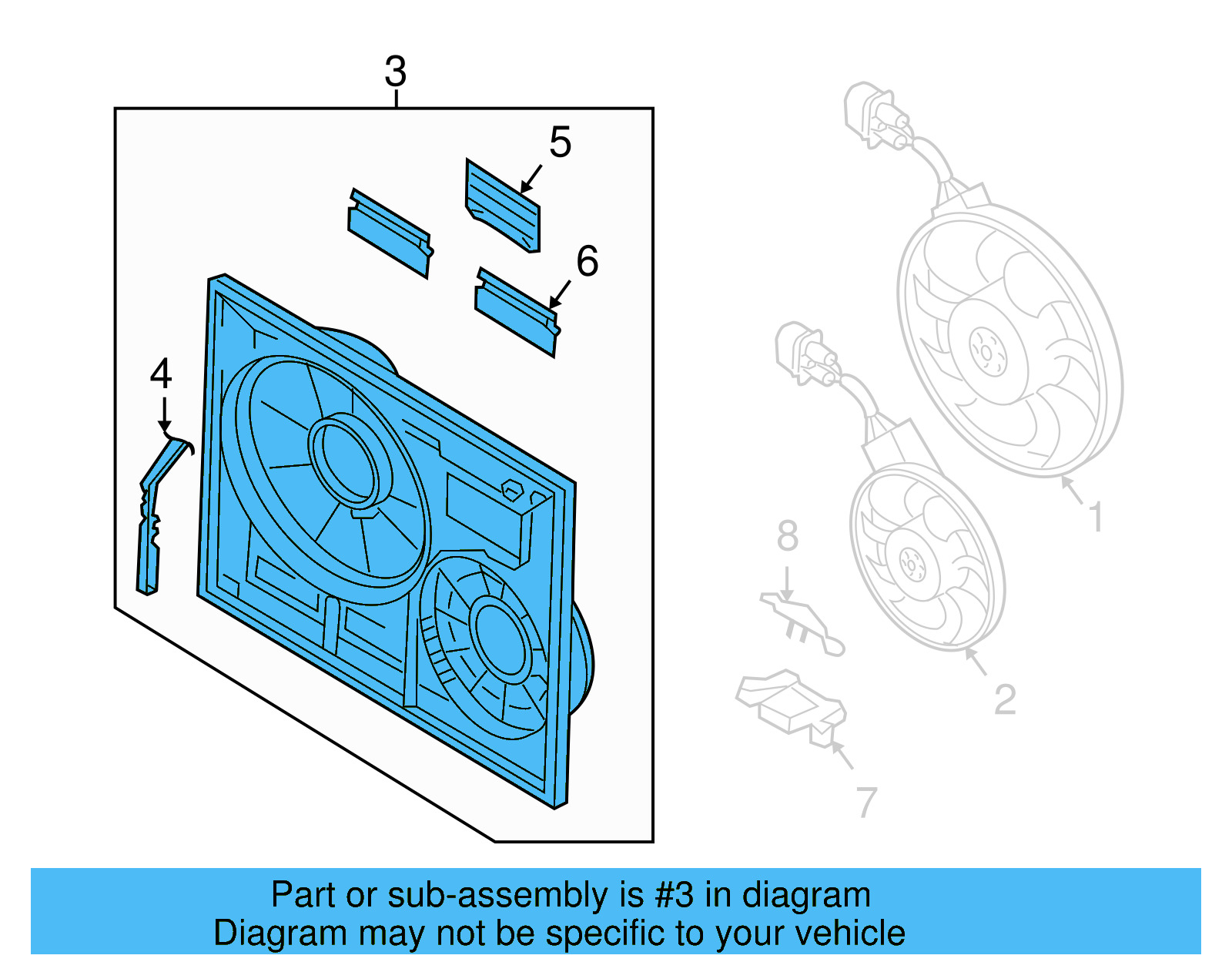 3
5
6
4
1
8
2
7

Part or sub-assembly is #3 in diagram
Diagram may not be specific to your vehicle