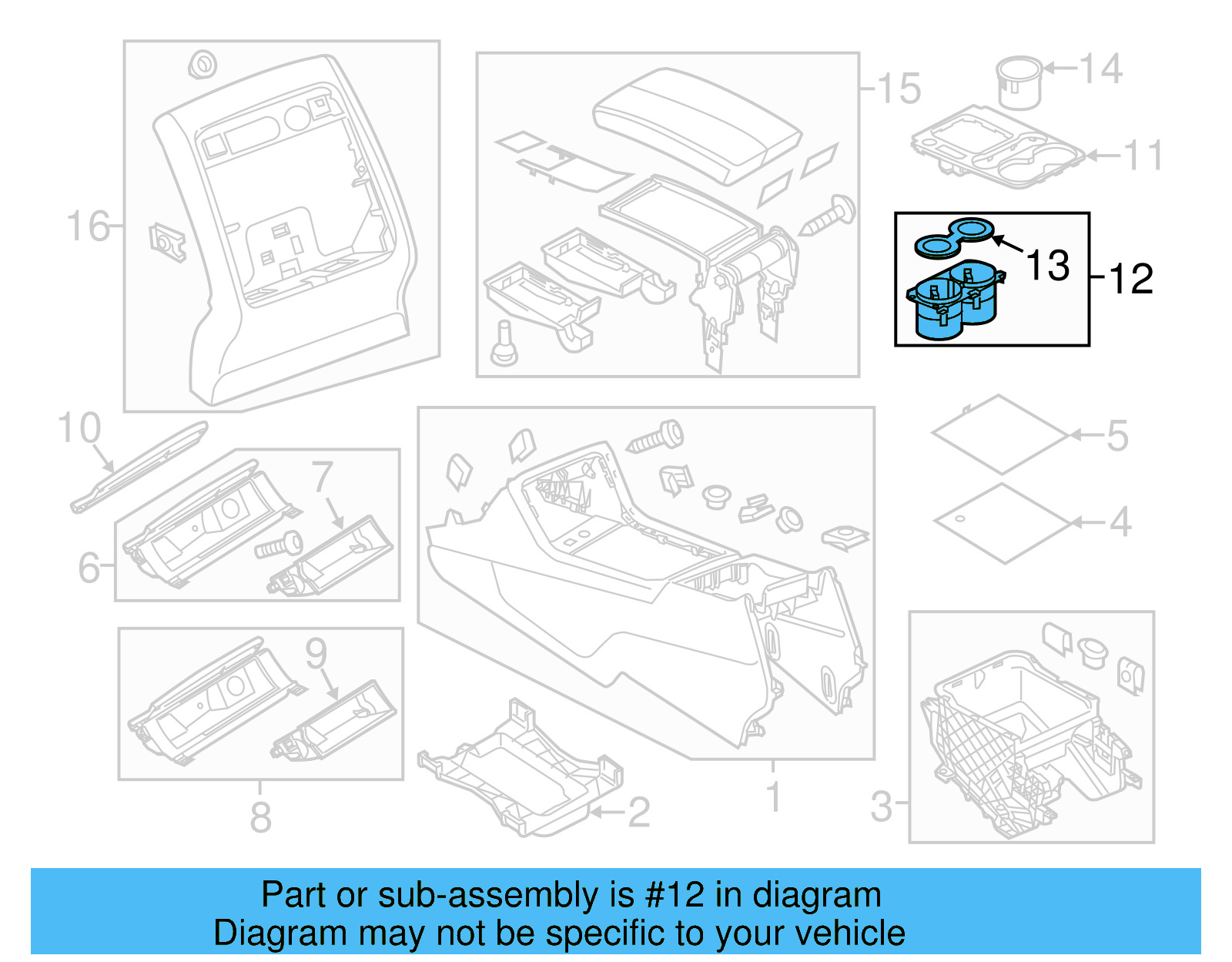 16
15
14
11
13
12
10
7
6
5
4
9
8
2
1
3

Part or sub-assembly is #12 in diagram
Diagram may not be specific to your vehicle