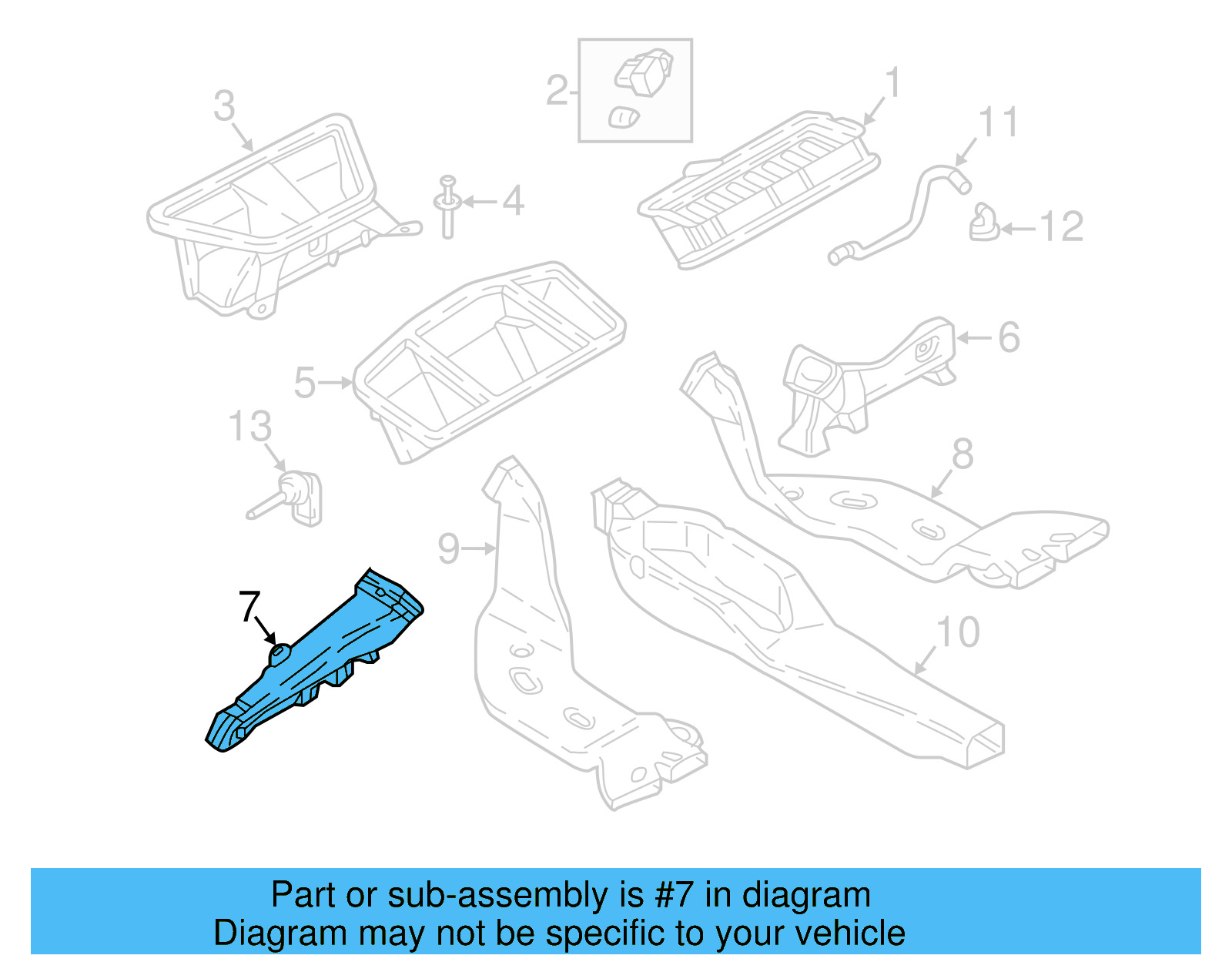 3
2
1
11
4
12
5
6
13
8
9
7
10

Part or sub-assembly is #7 in diagram
Diagram may not be specific to your vehicle