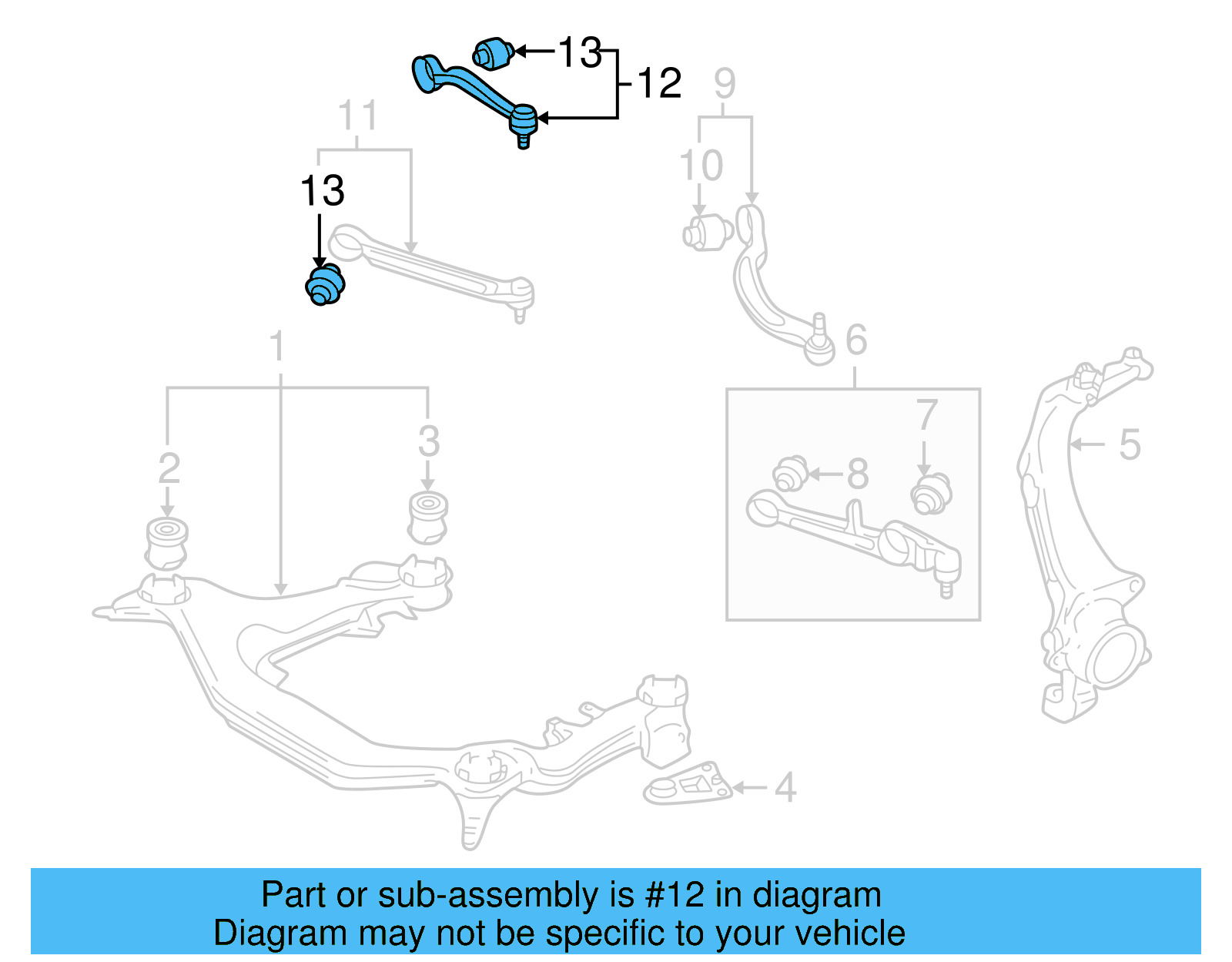 13
12
9
11
10
13
1
6
2
3
7
8
5
4

Part or sub-assembly is #12 in diagram
Diagram may not be specific to your vehicle