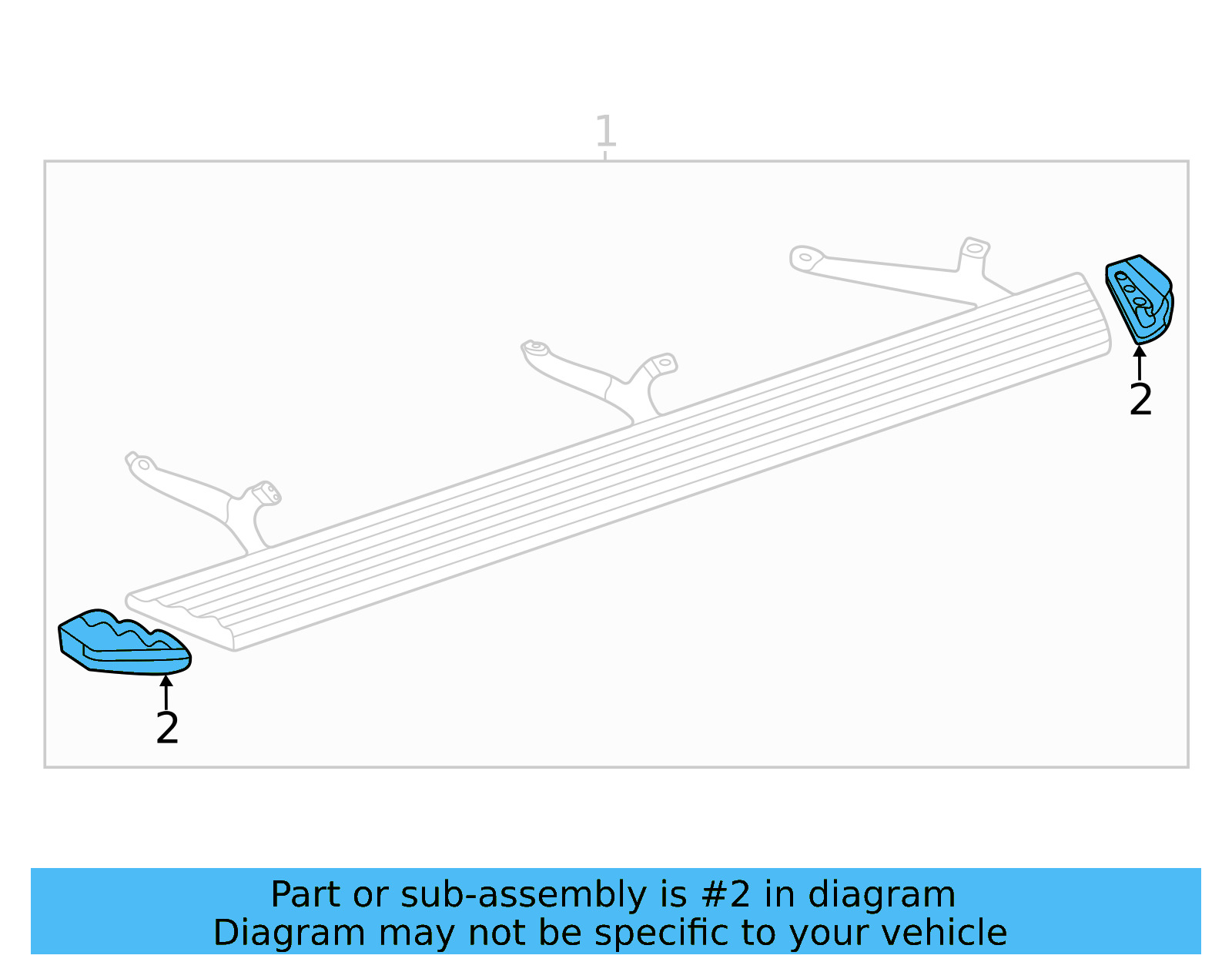 1

2

2

Part or sub-assembly is #2 in diagram
Diagram may not be specific to your vehicle