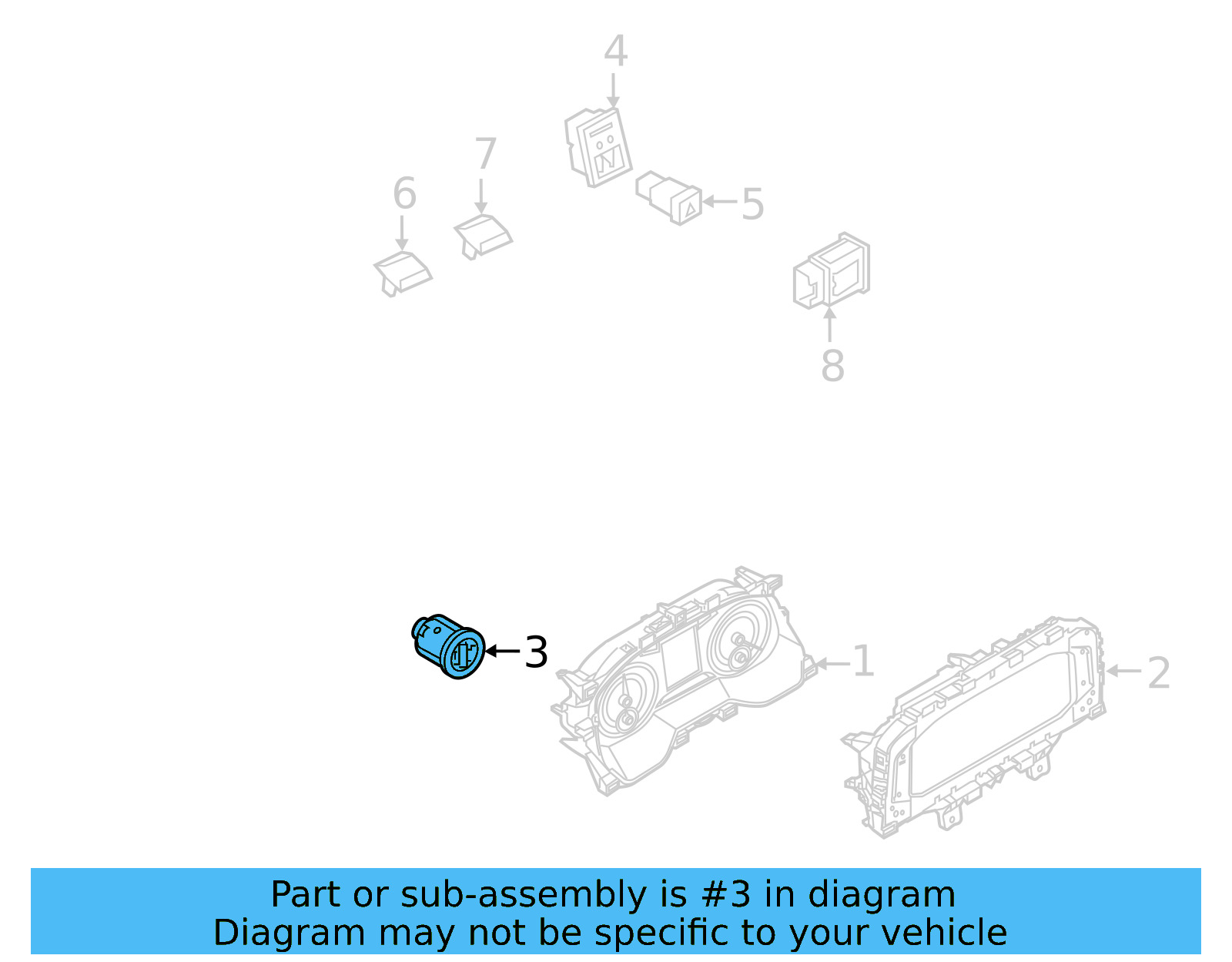 4
7
6
5
8
3
1
2

Part or sub-assembly is #3 in diagram
Diagram may not be specific to your vehicle