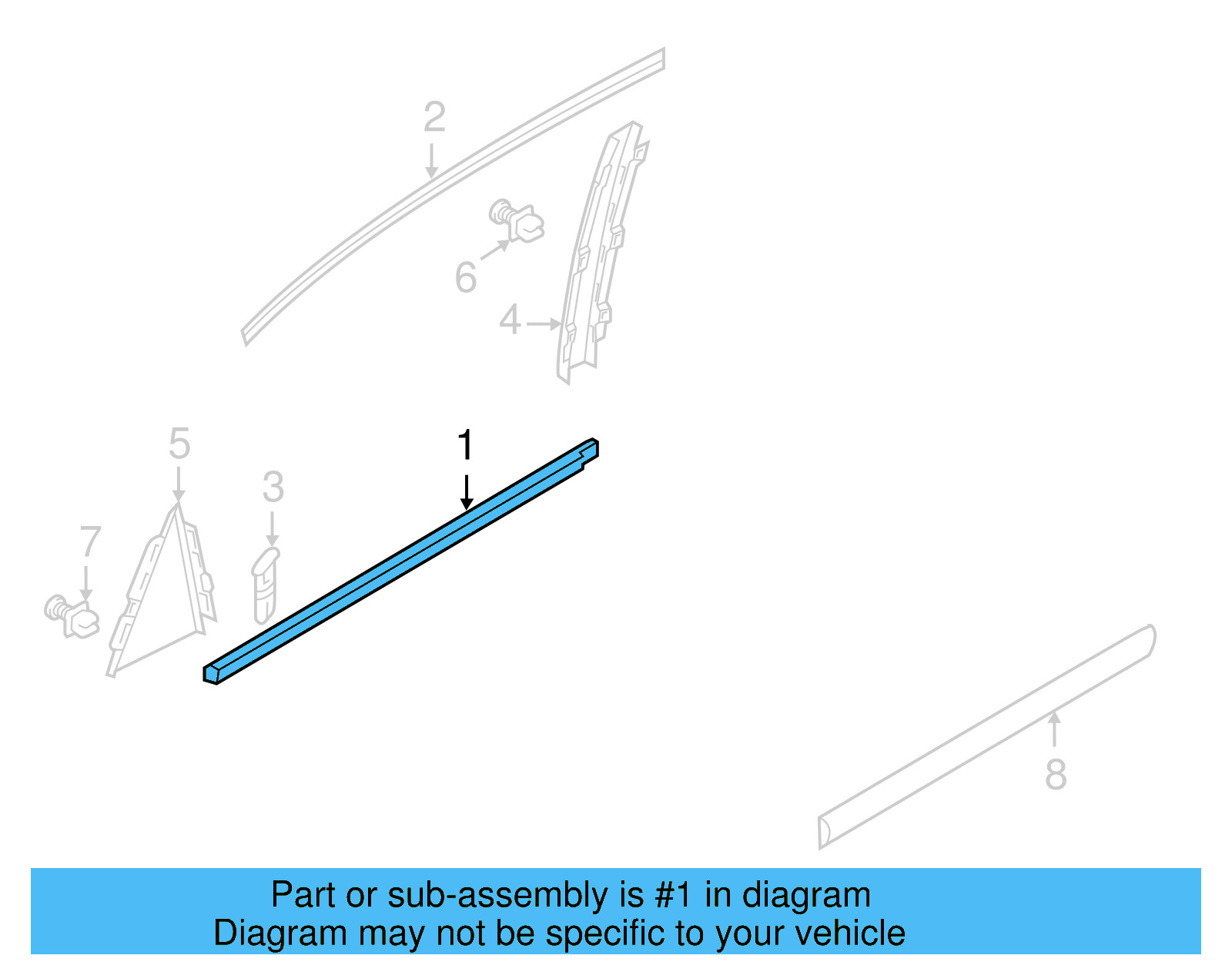 2

6

4

5

3

1

7

8

Part or sub-assembly is #1 in diagram
Diagram may not be specific to your vehicle