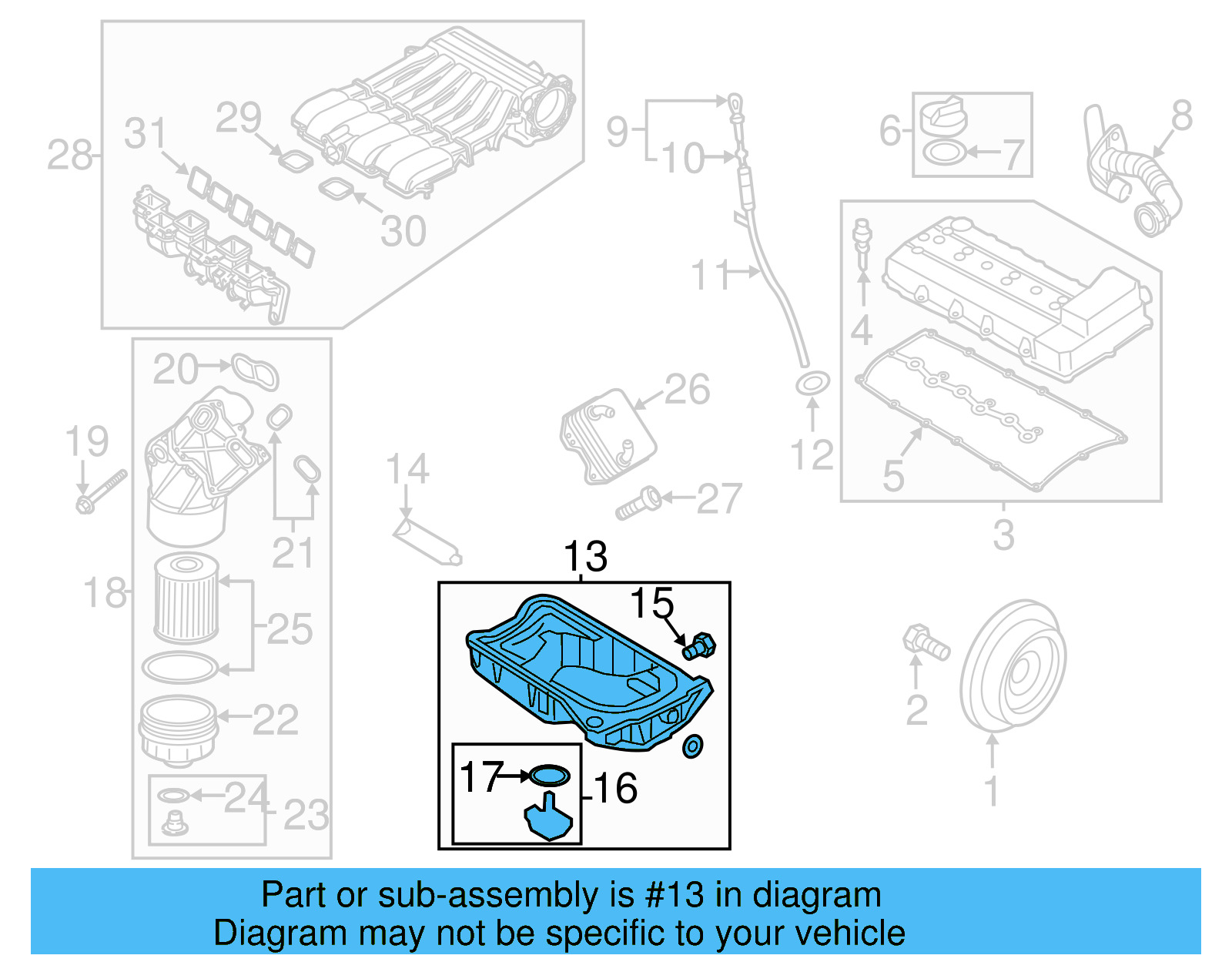 28
31
29
30
9
10
11
12
6
7
8
4
5
3
20
19
21
18
25
22
24
23
14
26
27
13
15
17
16
2
1

Part or sub-assembly is #13 in diagram
Diagram may not be specific to your vehicle