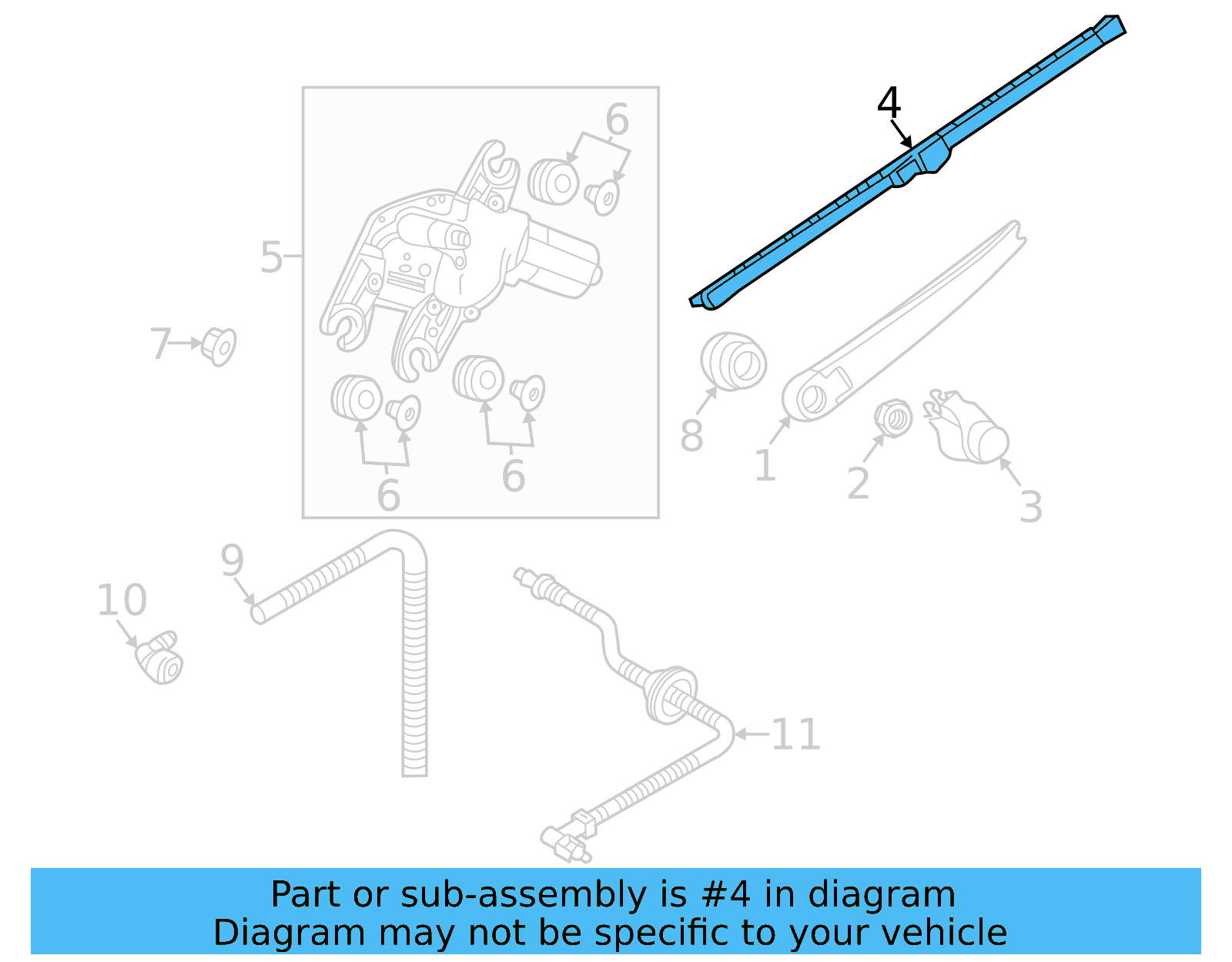 4
6
5
7
6
6
8
1
2
3
9
10
11

Part or sub-assembly is #4 in diagram
Diagram may not be specific to your vehicle