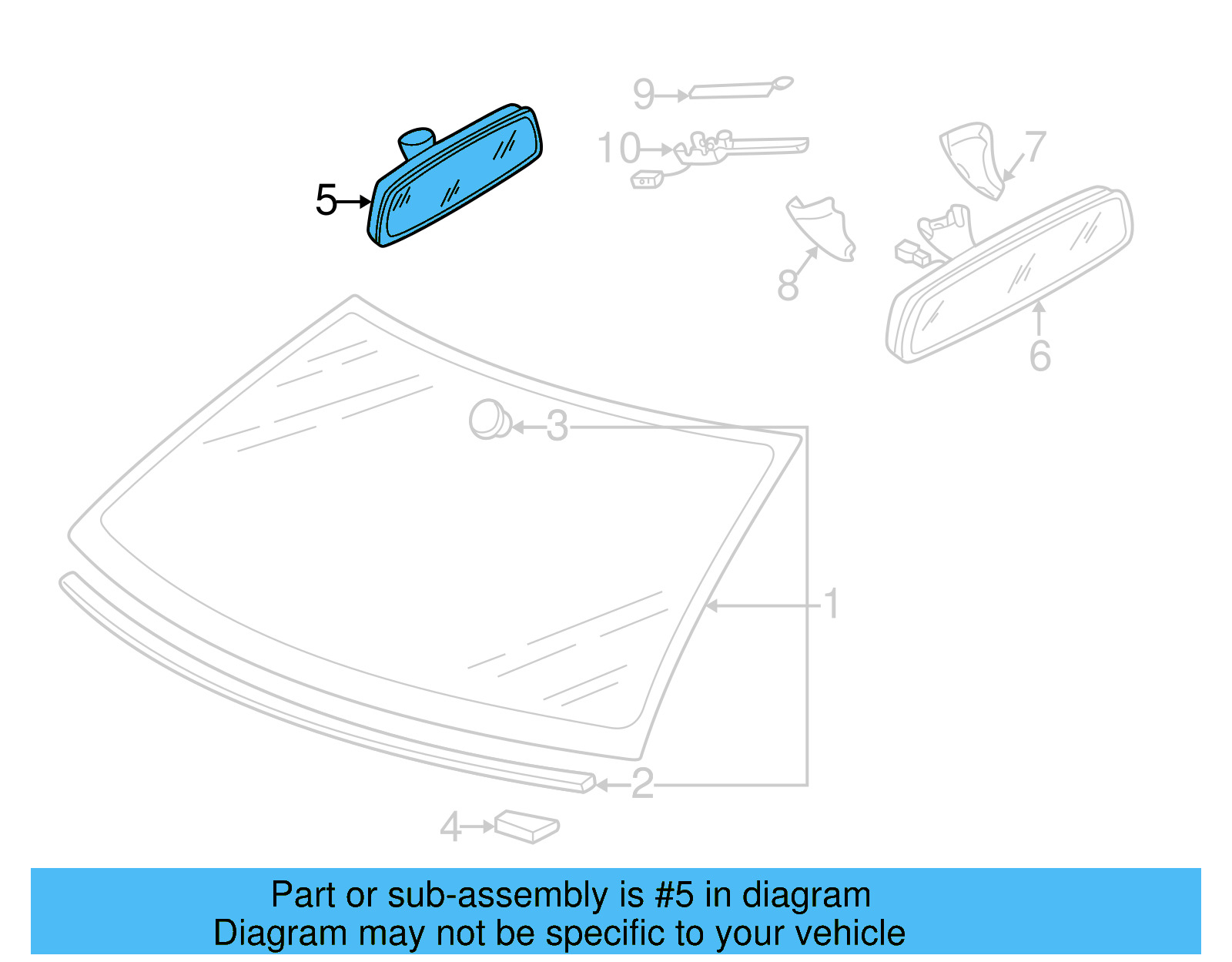 9
10
5
7
8
6
3
1
2
4

Part or sub-assembly is #5 in diagram
Diagram may not be specific to your vehicle