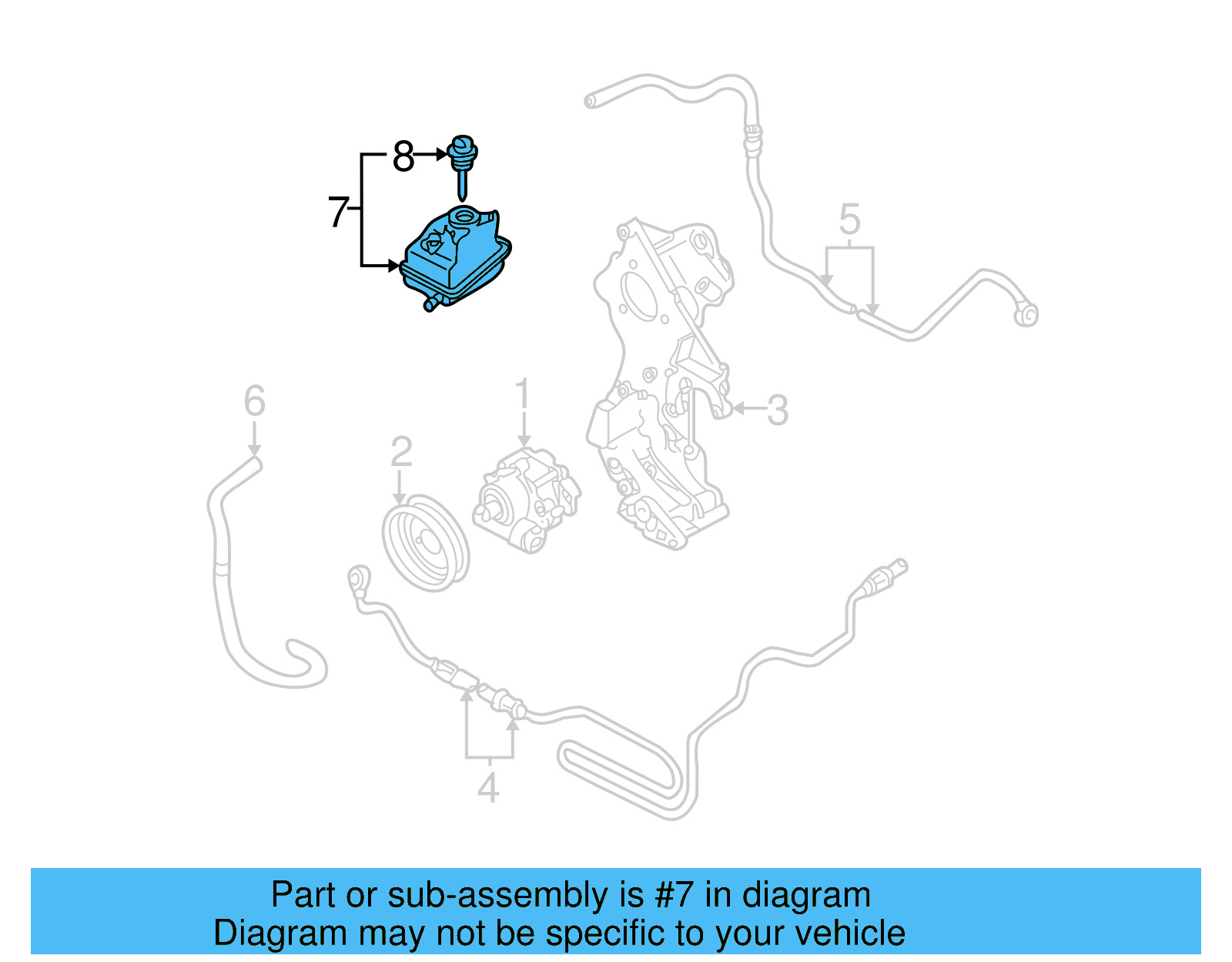 8
7
5
6
1
3
2
4
Part or sub-assembly is #7 in diagram
Diagram may not be specific to your vehicle