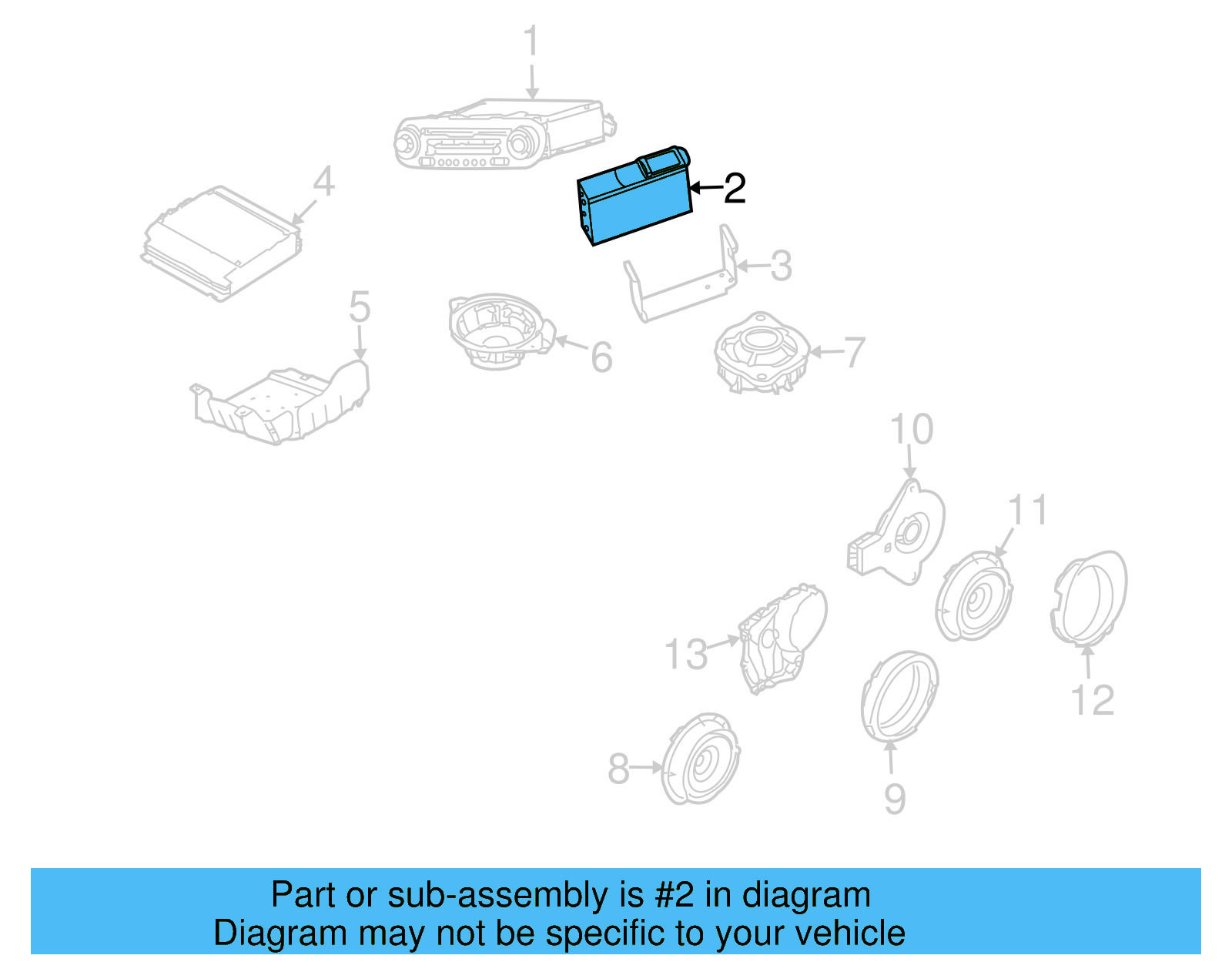 1
2
4
3
5
6
7
10
11
13
12
8
9

Part or sub-assembly is #2 in diagram
Diagram may not be specific to your vehicle