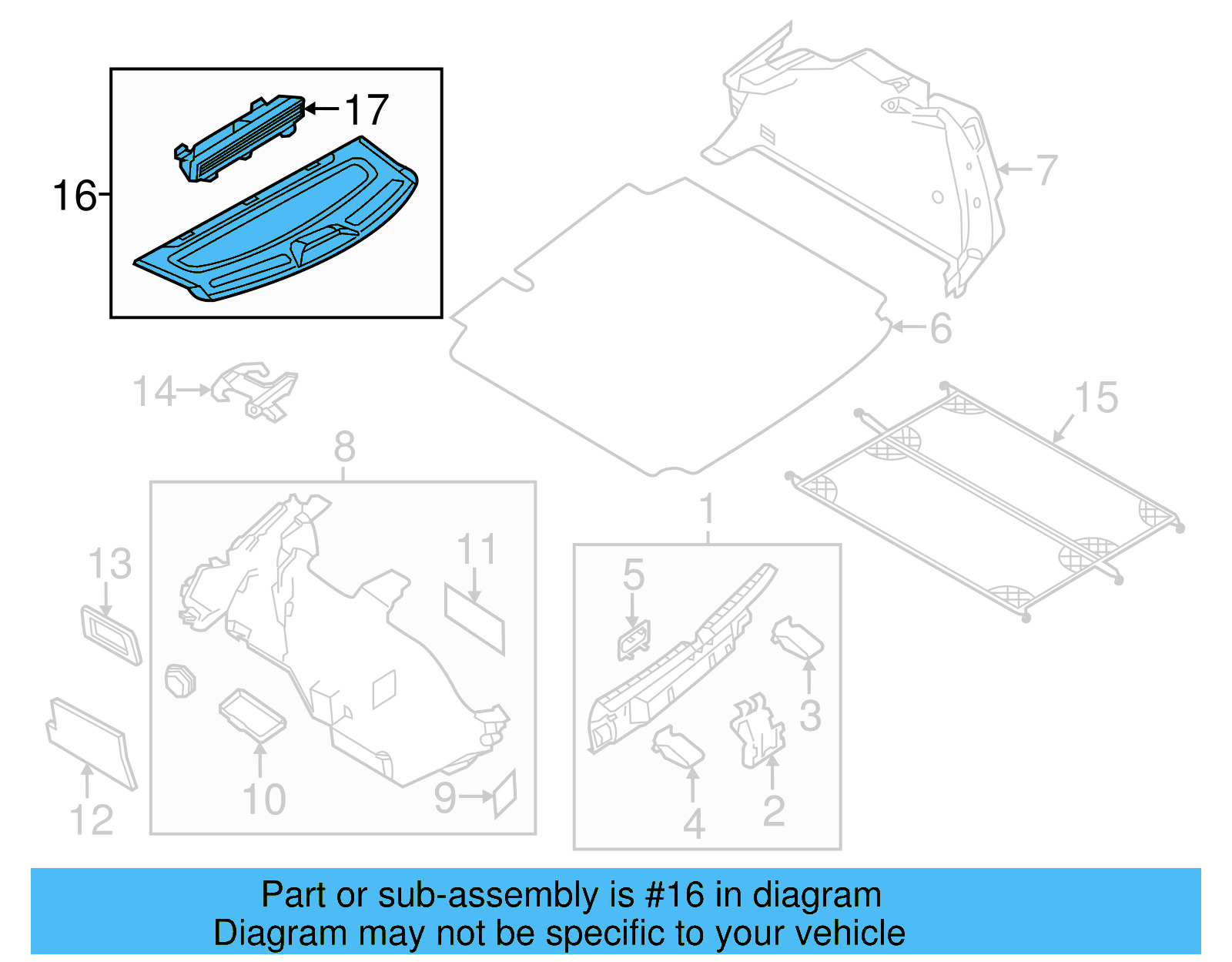 17
16
7
6
14
15
8
1
13
11
5
3
10
9
12
4
2

Part or sub-assembly is #16 in diagram
Diagram may not be specific to your vehicle