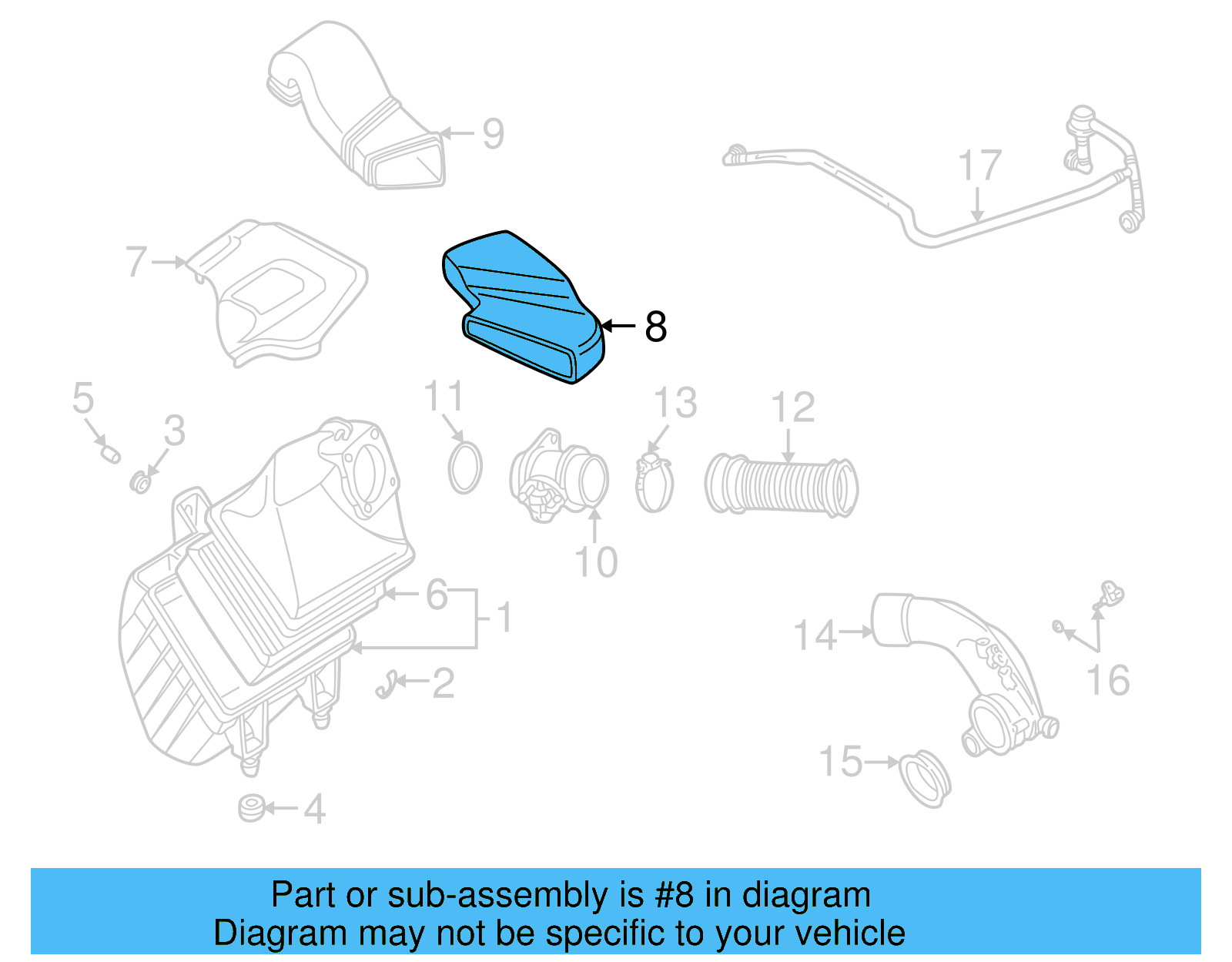 9
17
7
8
5
3
11
13
12
10
6
1
2
14
16
15
4

Part or sub-assembly is #8 in diagram
Diagram may not be specific to your vehicle