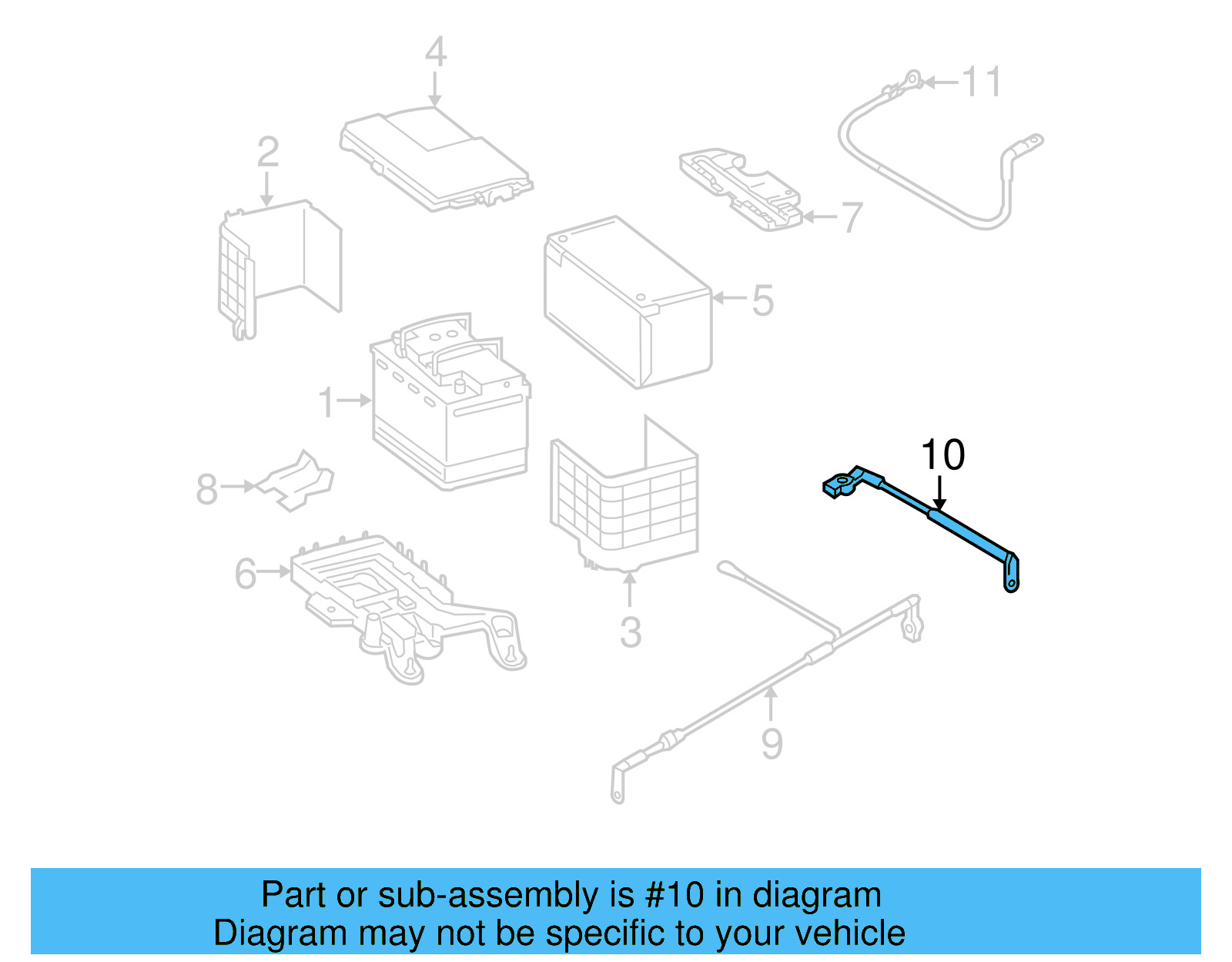 4

11

2

7

5

1

10

8

6

3

9

Part or sub-assembly is #10 in diagram
Diagram may not be specific to your vehicle