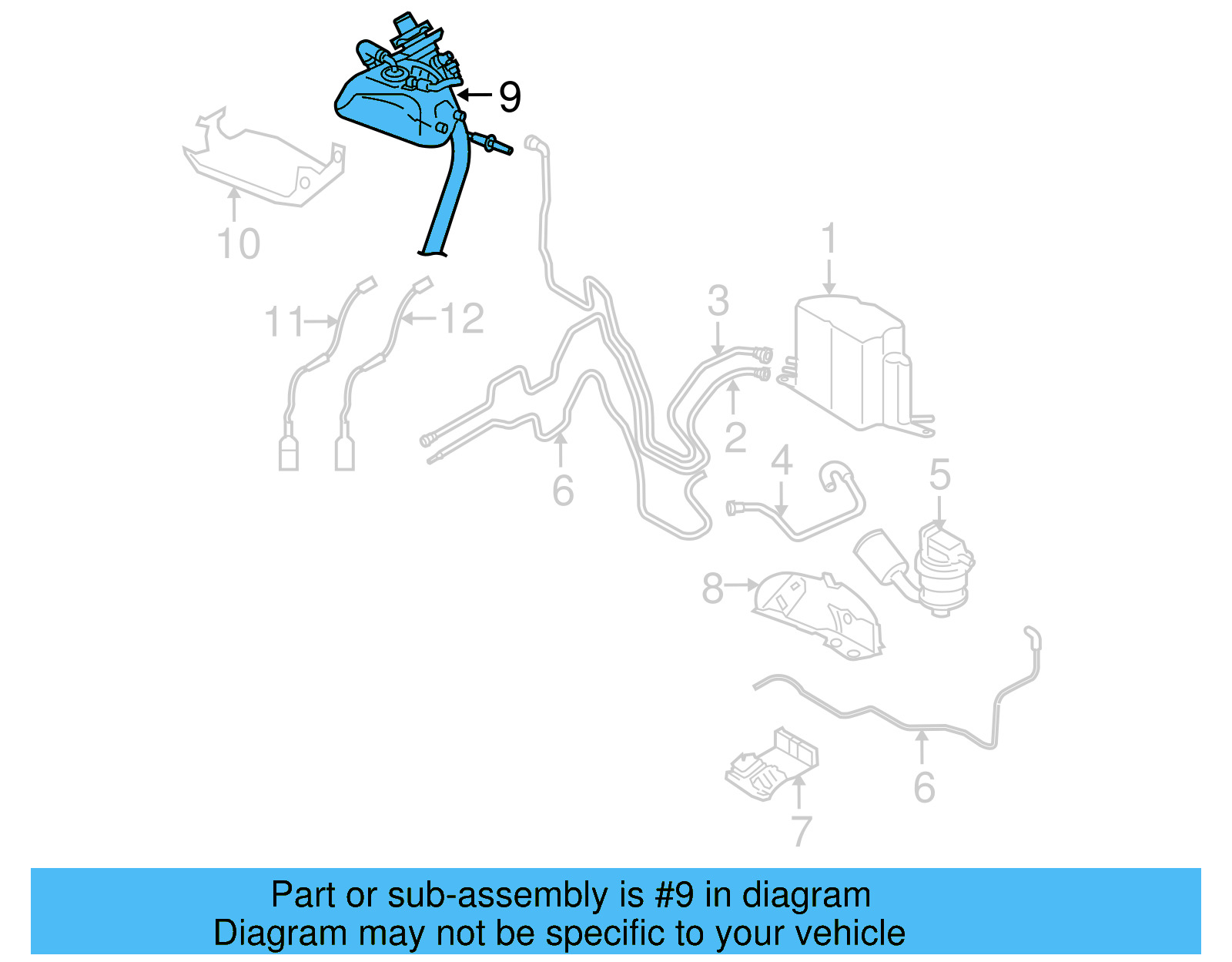 9
10
1
11
12
3
2
6
4
5
8
6
7

Part or sub-assembly is #9 in diagram
Diagram may not be specific to your vehicle