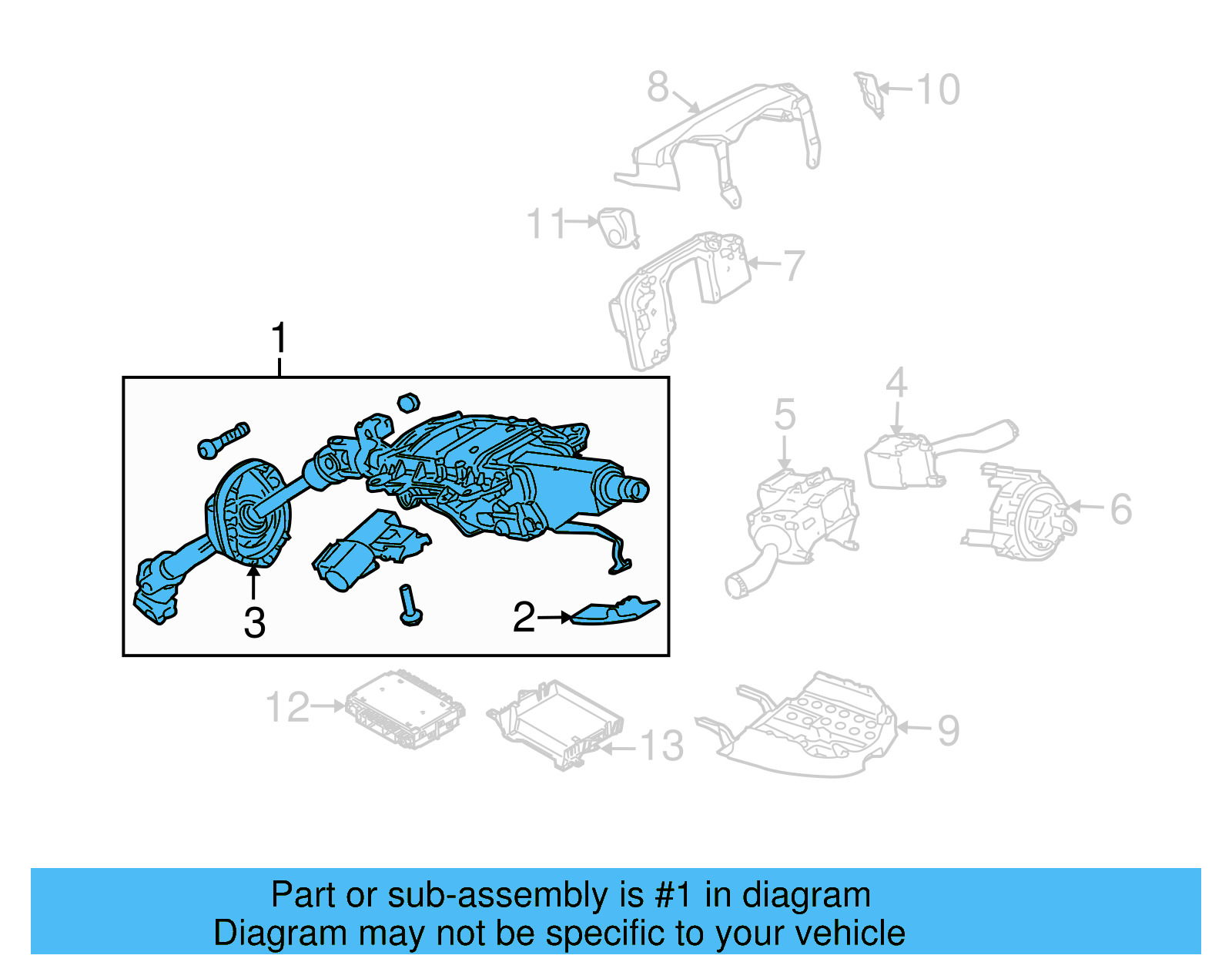 8

10

11

7

1

4

5

6

3

2

12

13

9

Part or sub-assembly is #1 in diagram
Diagram may not be specific to your vehicle