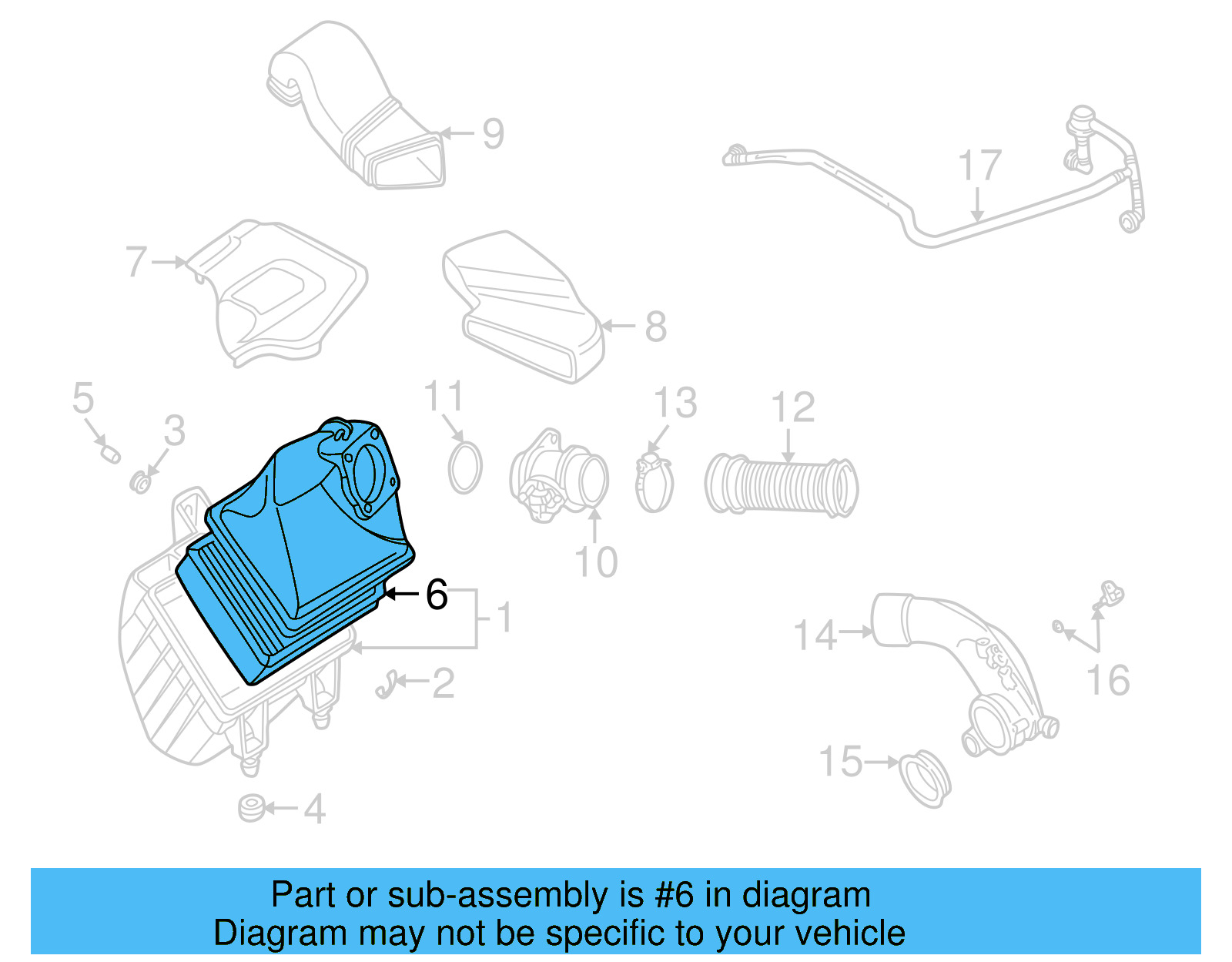 9
17
7
8
5
3
11
13
12
10
6
1
2
14
16
15
4

Part or sub-assembly is #6 in diagram
Diagram may not be specific to your vehicle