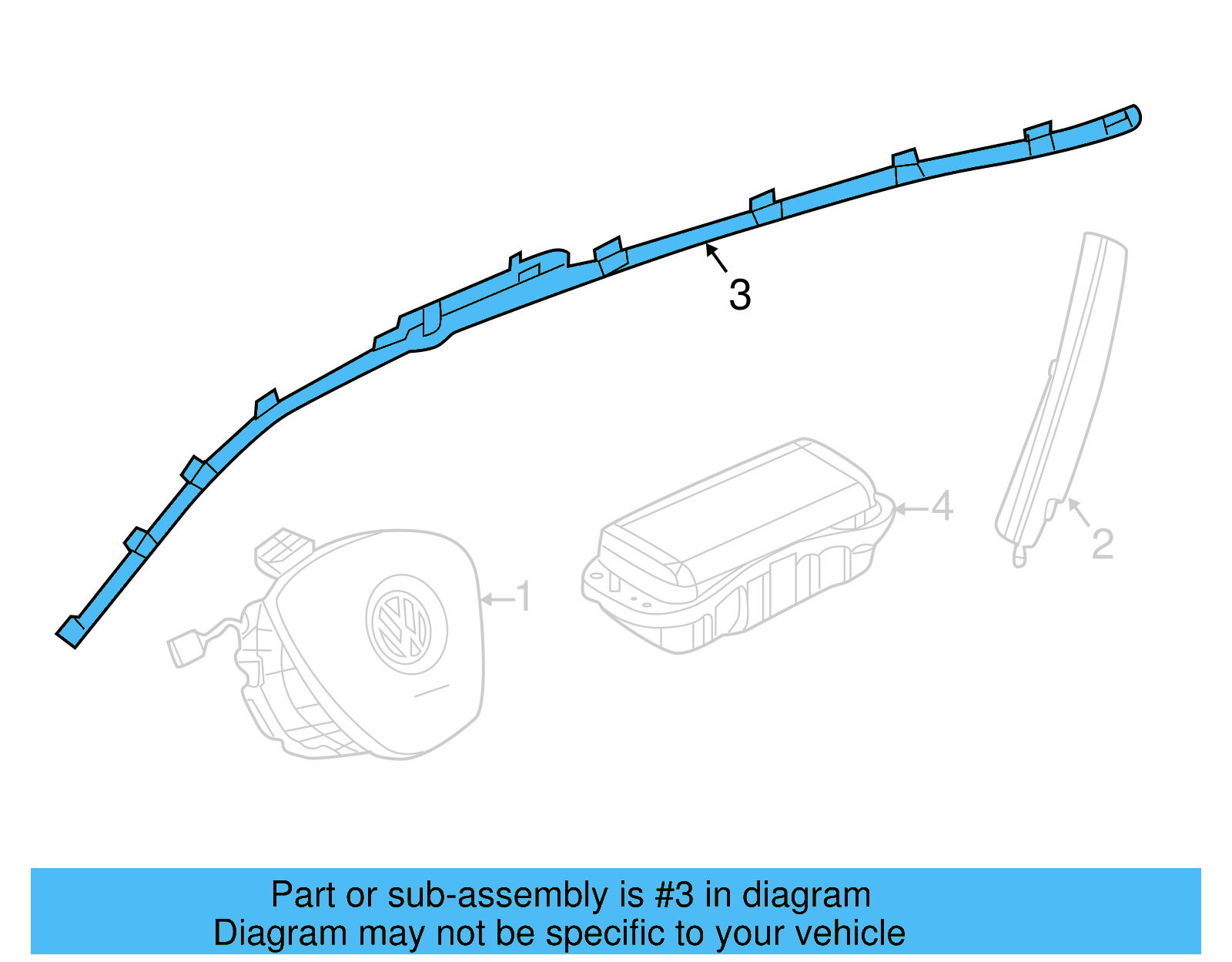 3

4

2

1

Part or sub-assembly is #3 in diagram
Diagram may not be specific to your vehicle