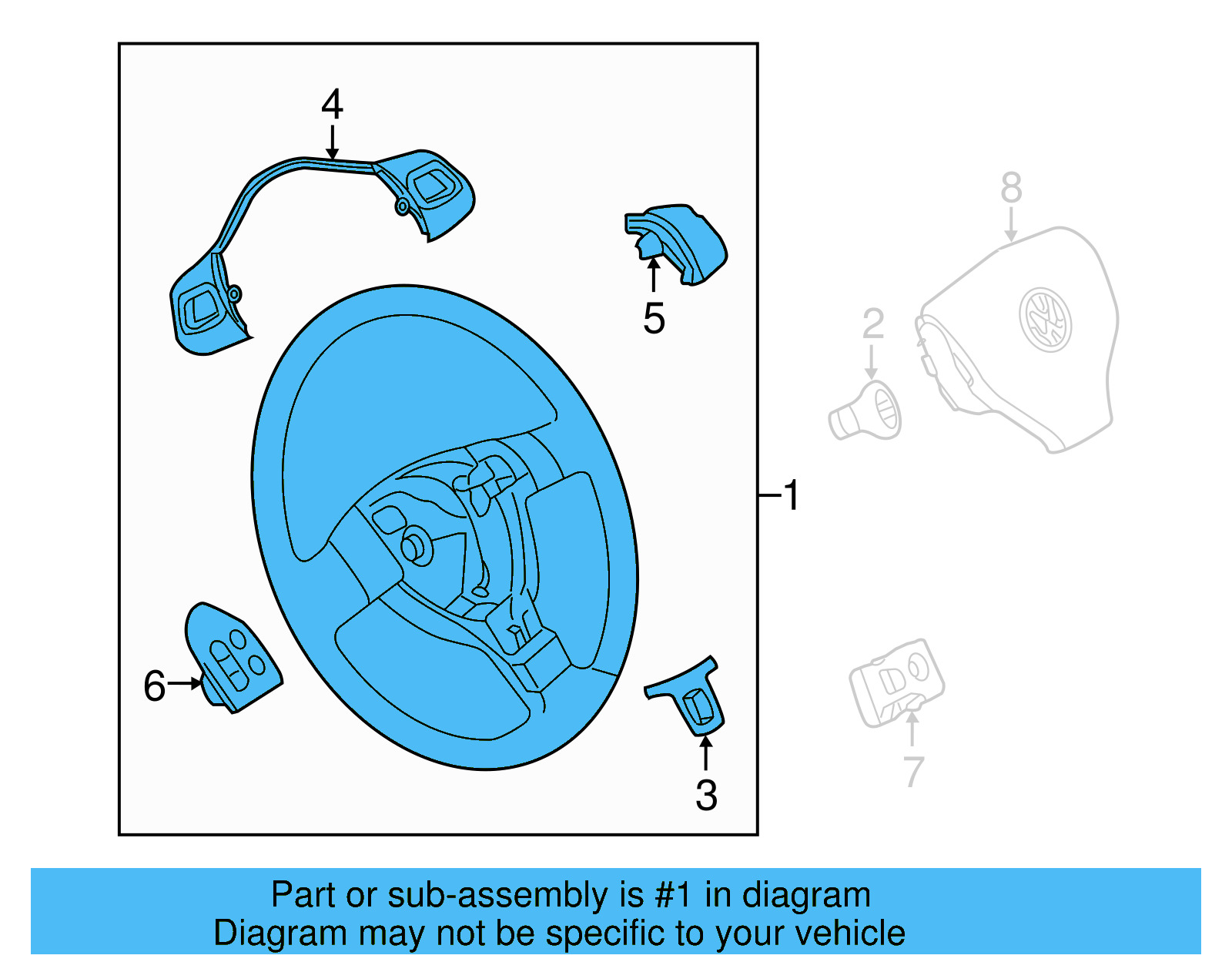 4
5
8
2
1
6
3
7

Part or sub-assembly is #1 in diagram
Diagram may not be specific to your vehicle