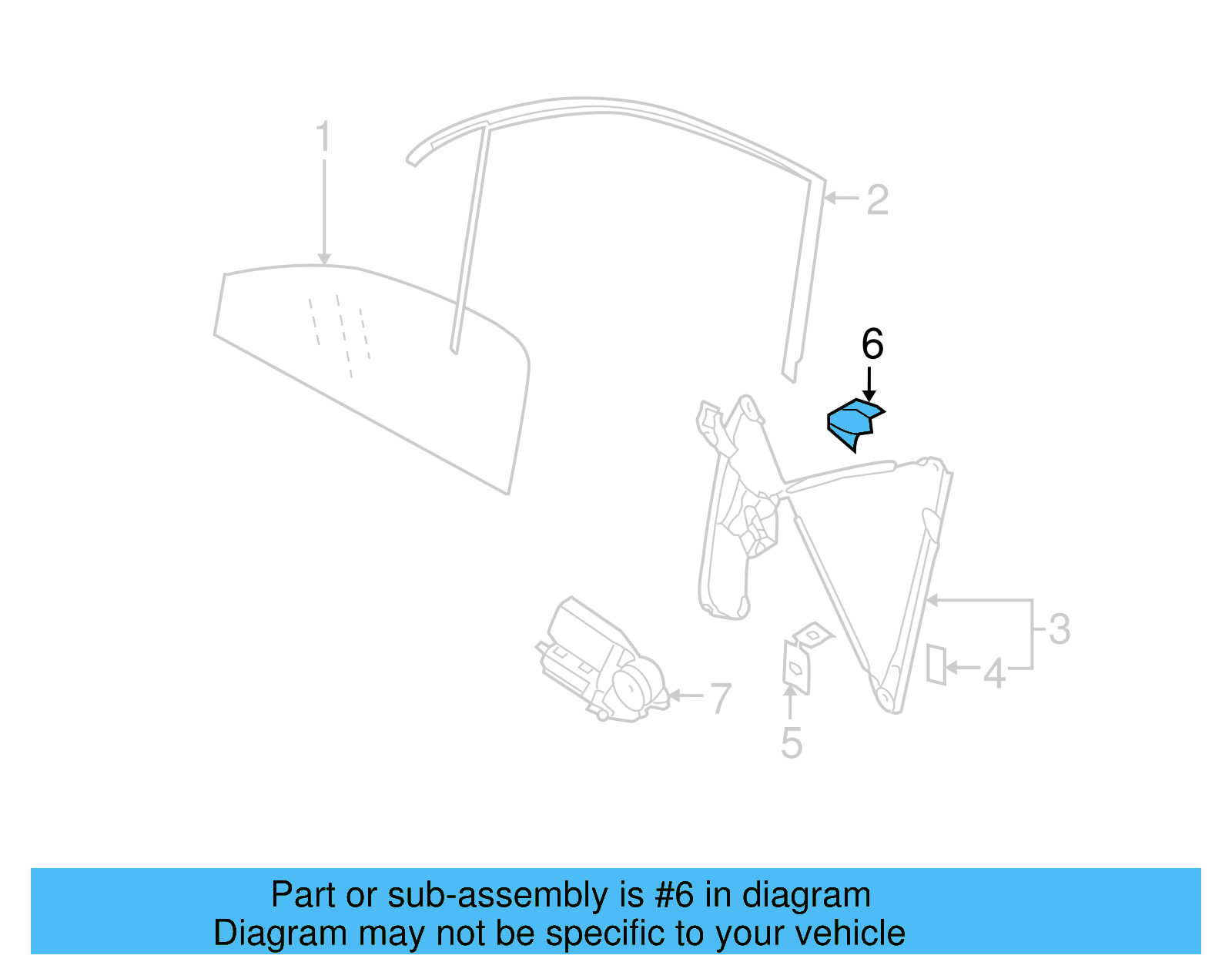 1
2
6
3
4
7
5

Part or sub-assembly is #6 in diagram
Diagram may not be specific to your vehicle