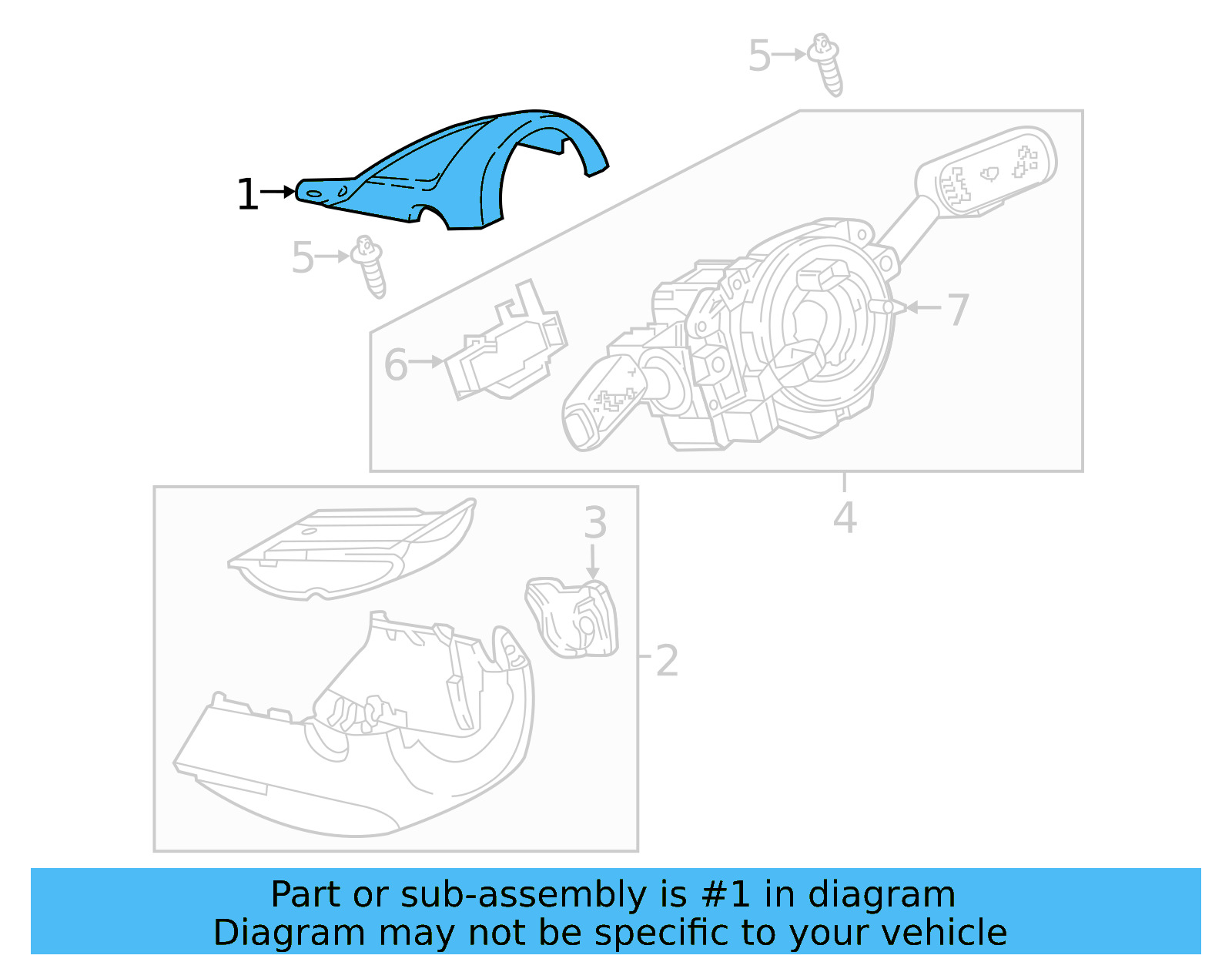 5
1
5
6
7
4
3
2

Part or sub-assembly is #1 in diagram
Diagram may not be specific to your vehicle