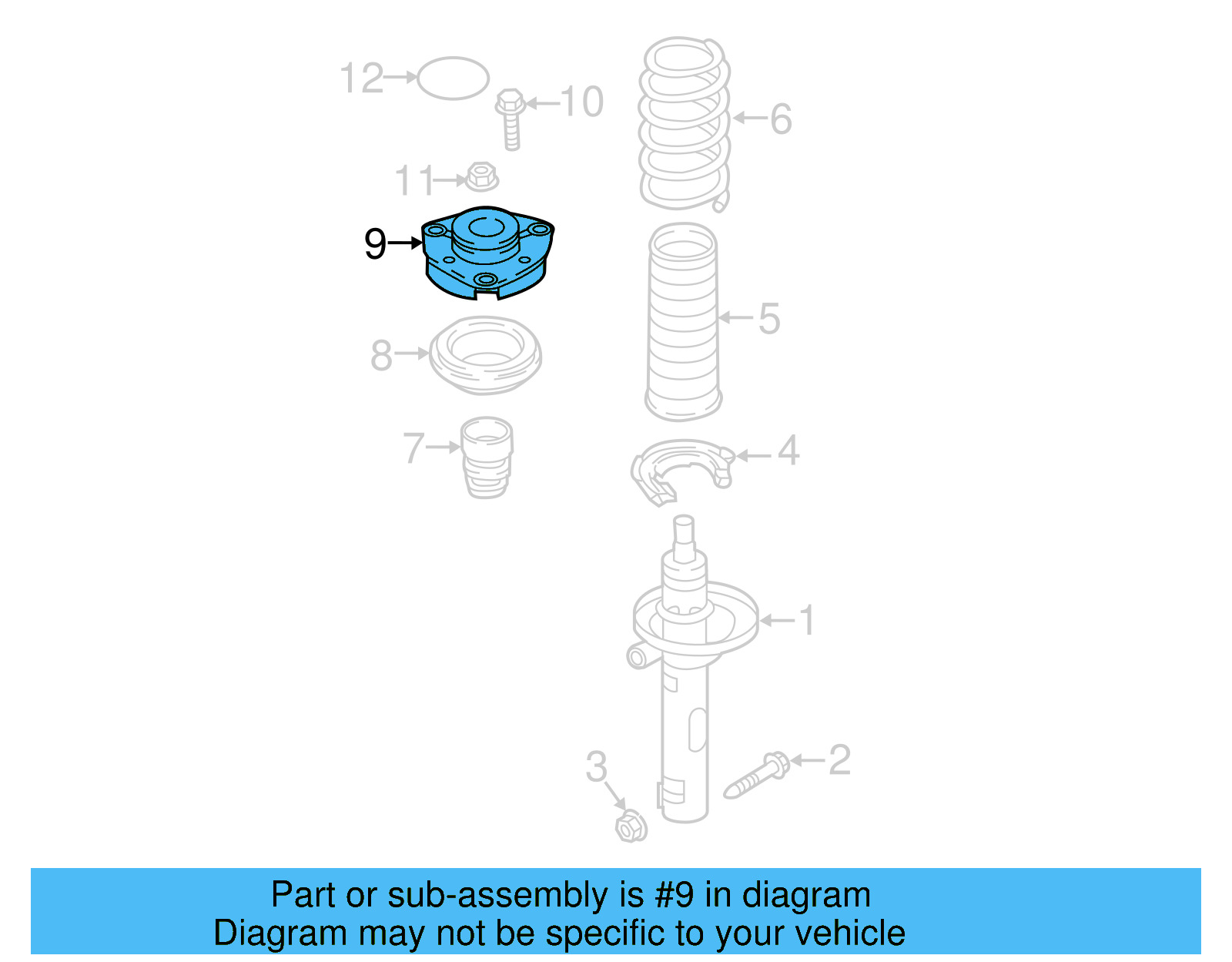 12
10
6
11
9
5
8
7
4
1
3
2

Part or sub-assembly is #9 in diagram
Diagram may not be specific to your vehicle