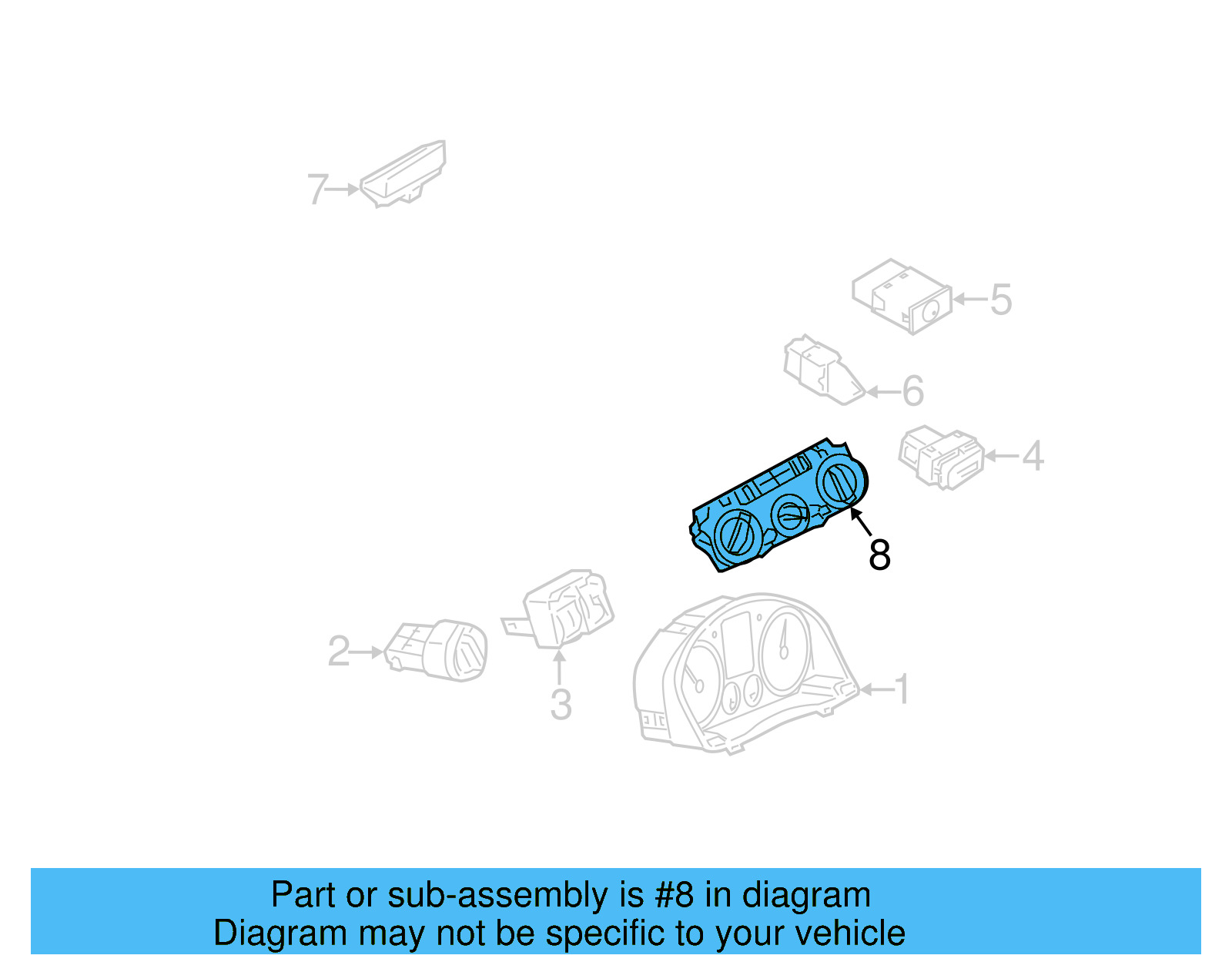 7
5
6
4
8
2
3
1

Part or sub-assembly is #8 in diagram
Diagram may not be specific to your vehicle