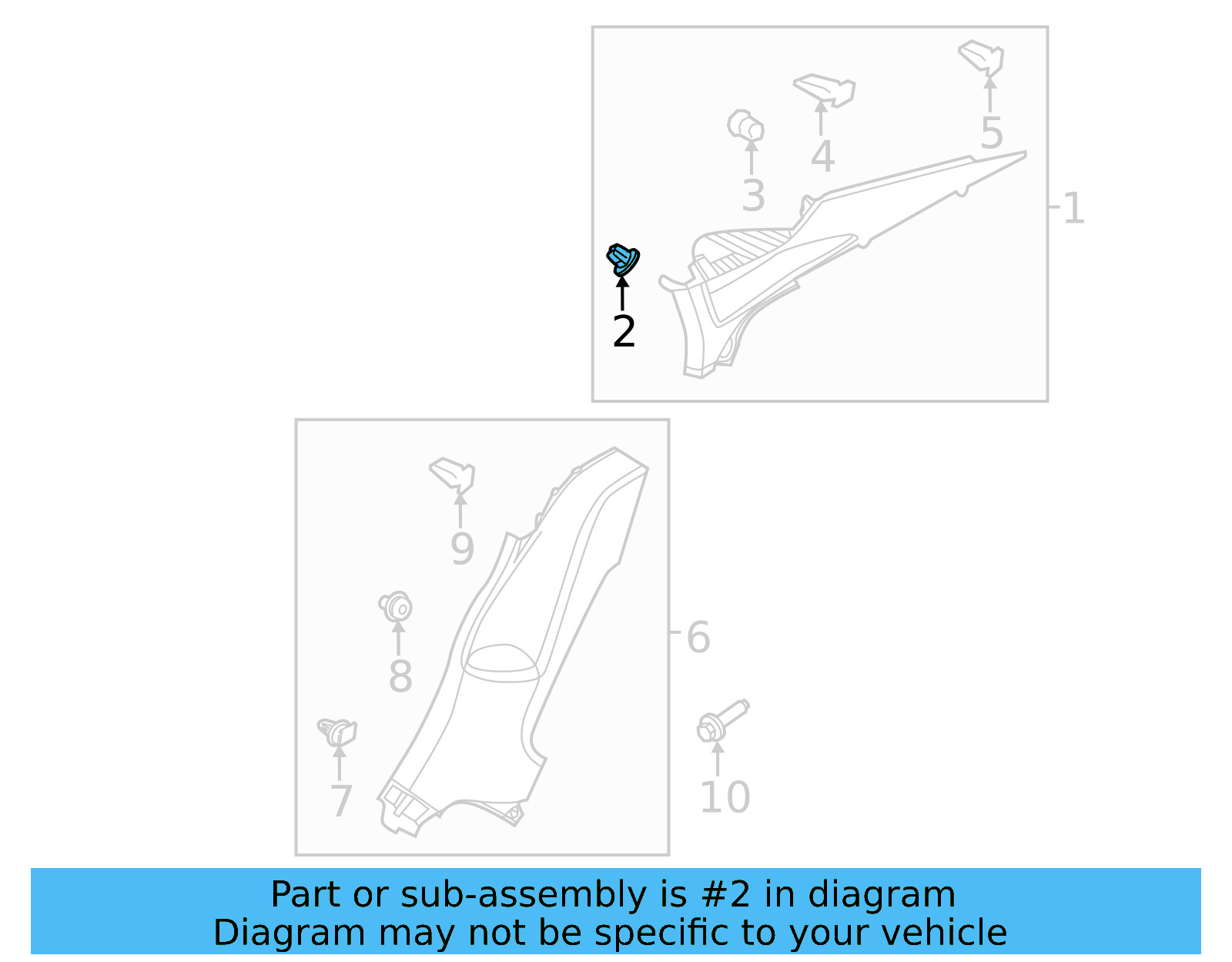 5
4
3
1
2
9
8
6
7
10
Part or sub-assembly is #2 in diagram
Diagram may not be specific to your vehicle