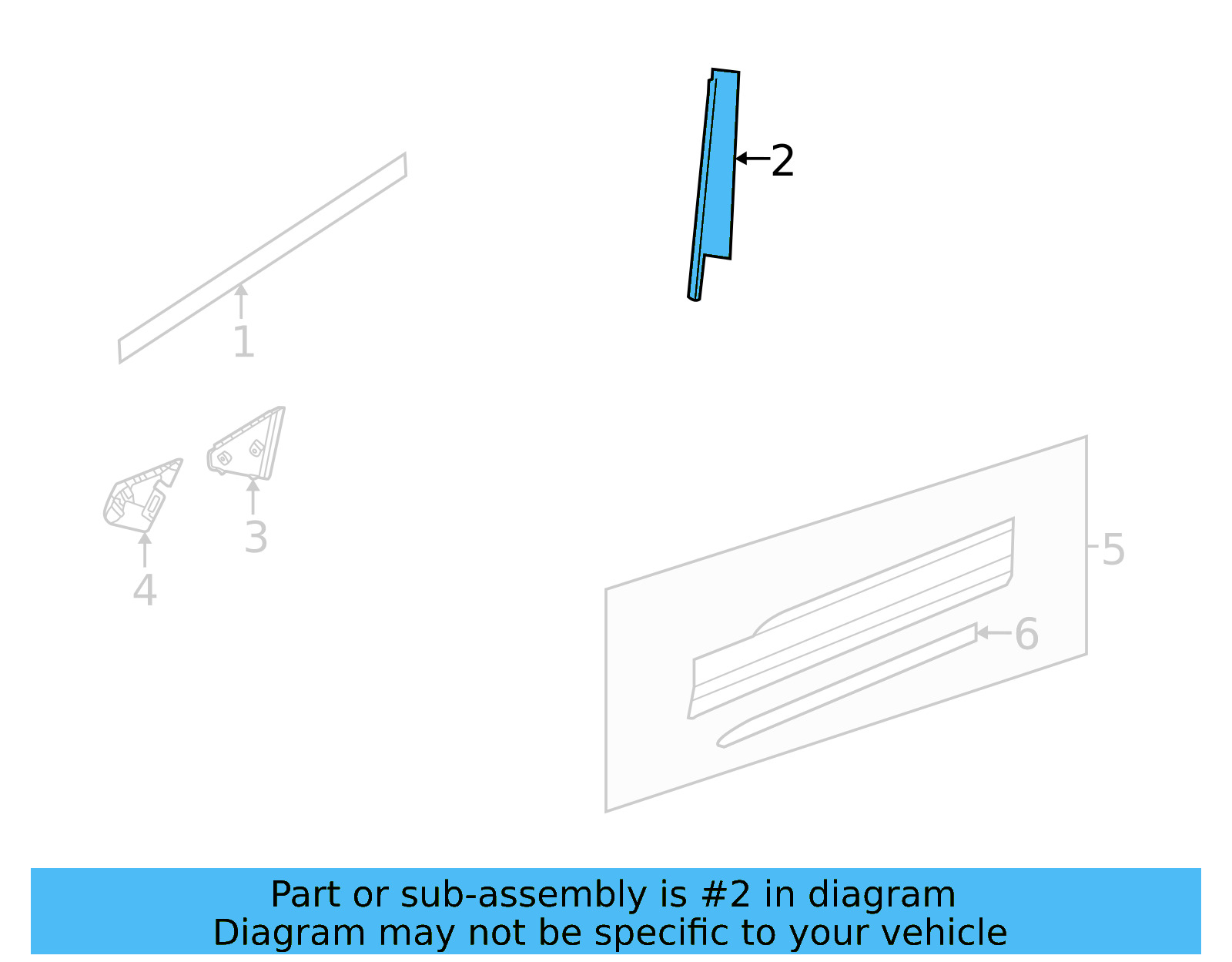 2
1
3
4
5
6

Part or sub-assembly is #2 in diagram
Diagram may not be specific to your vehicle