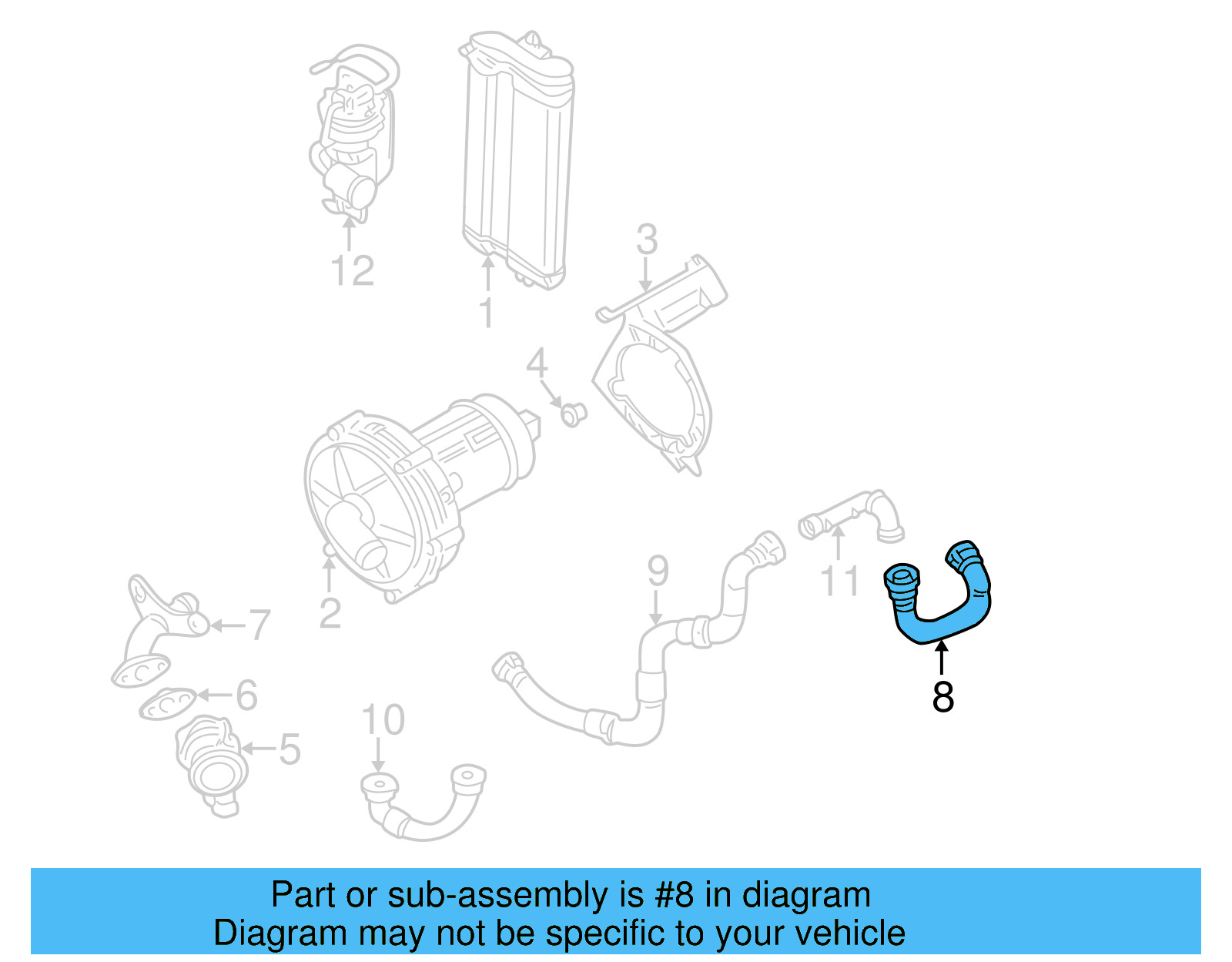 12
1
3
4
2
7
6
5
10
9
11
8

Part or sub-assembly is #8 in diagram
Diagram may not be specific to your vehicle