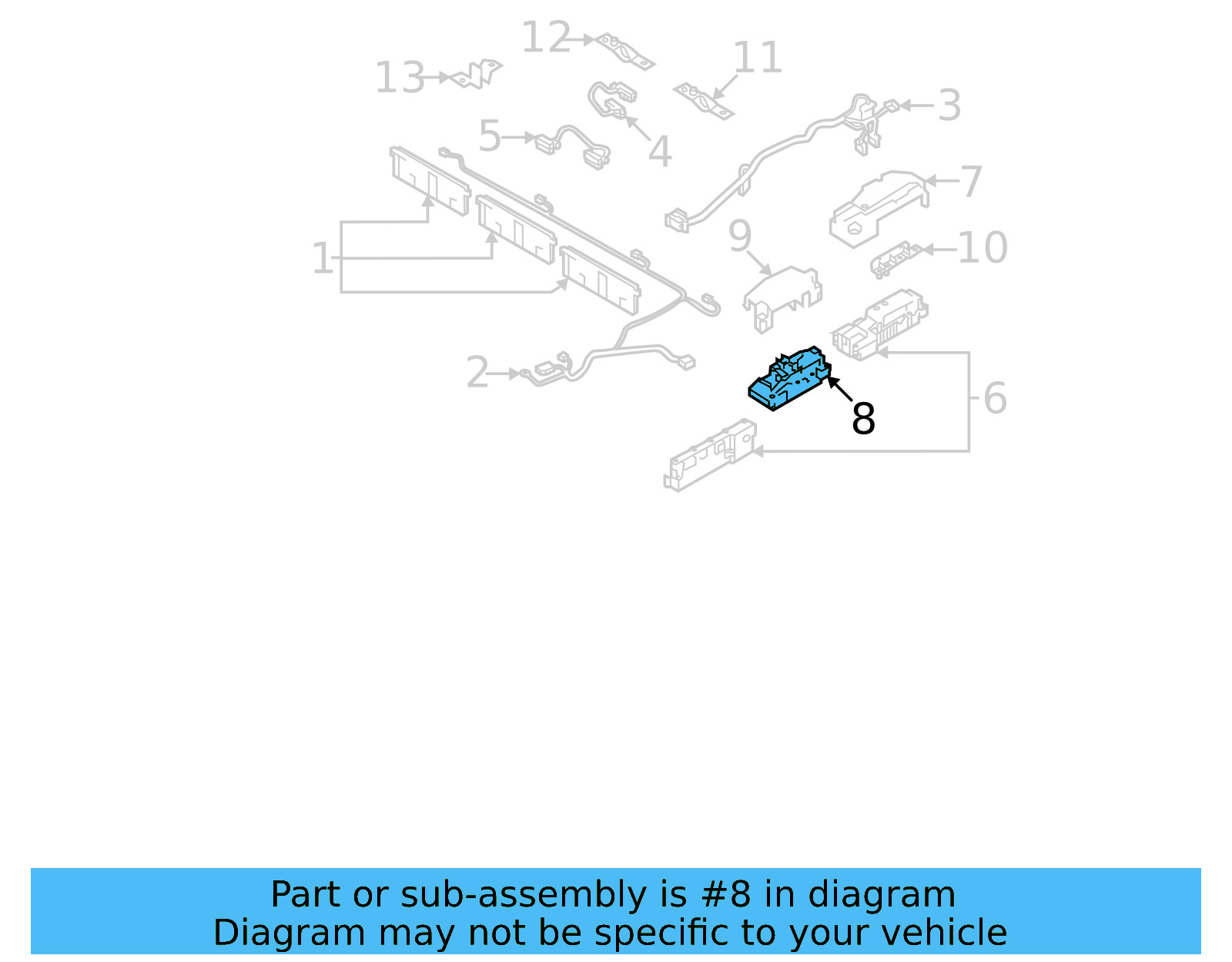 12
13
11
3
5
4
7
1
9
10
2
8
6

Part or sub-assembly is #8 in diagram
Diagram may not be specific to your vehicle