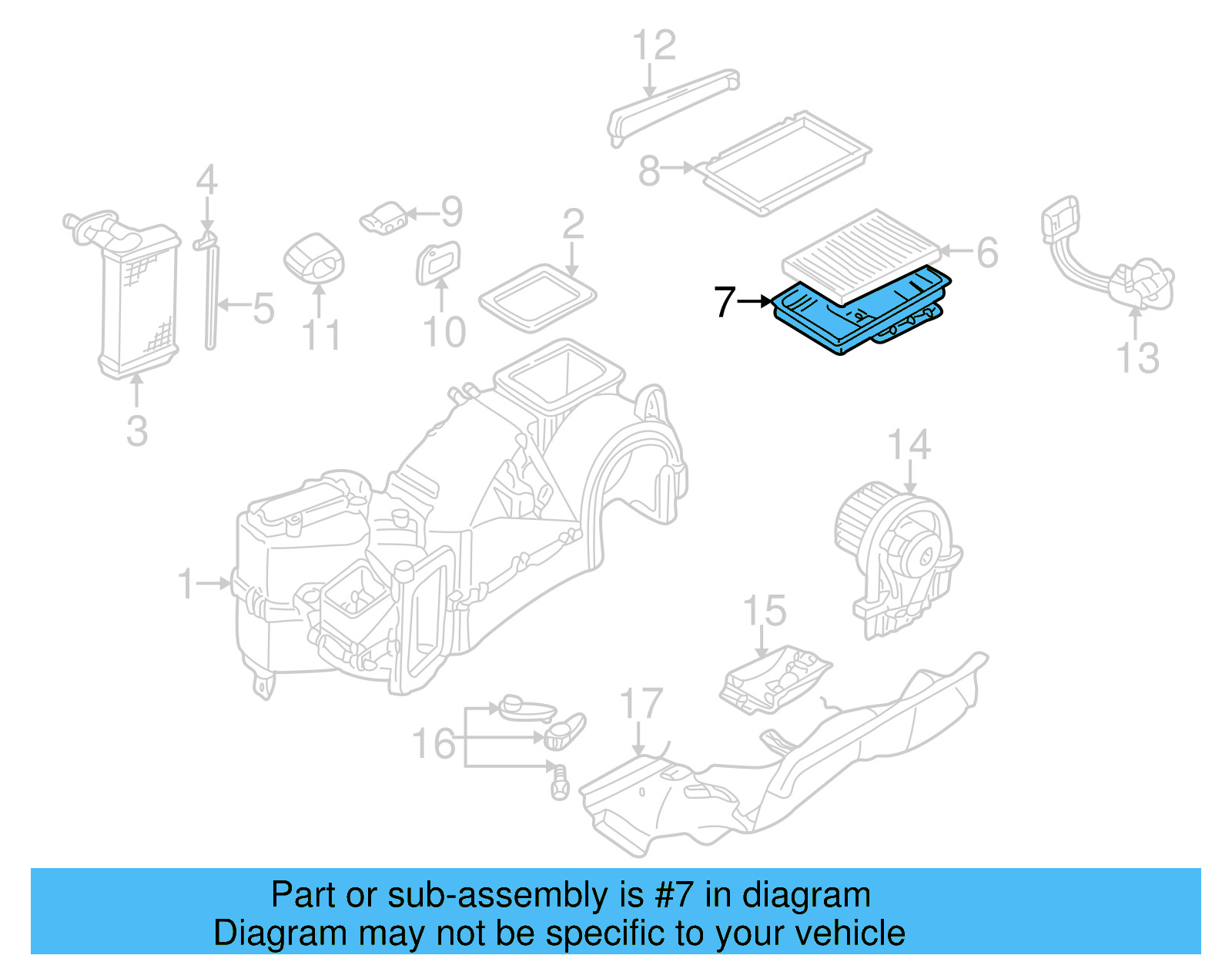 12
8
4
9
2
6
7
5
11
10
13
3
14
1
15
17
16

Part or sub-assembly is #7 in diagram
Diagram may not be specific to your vehicle